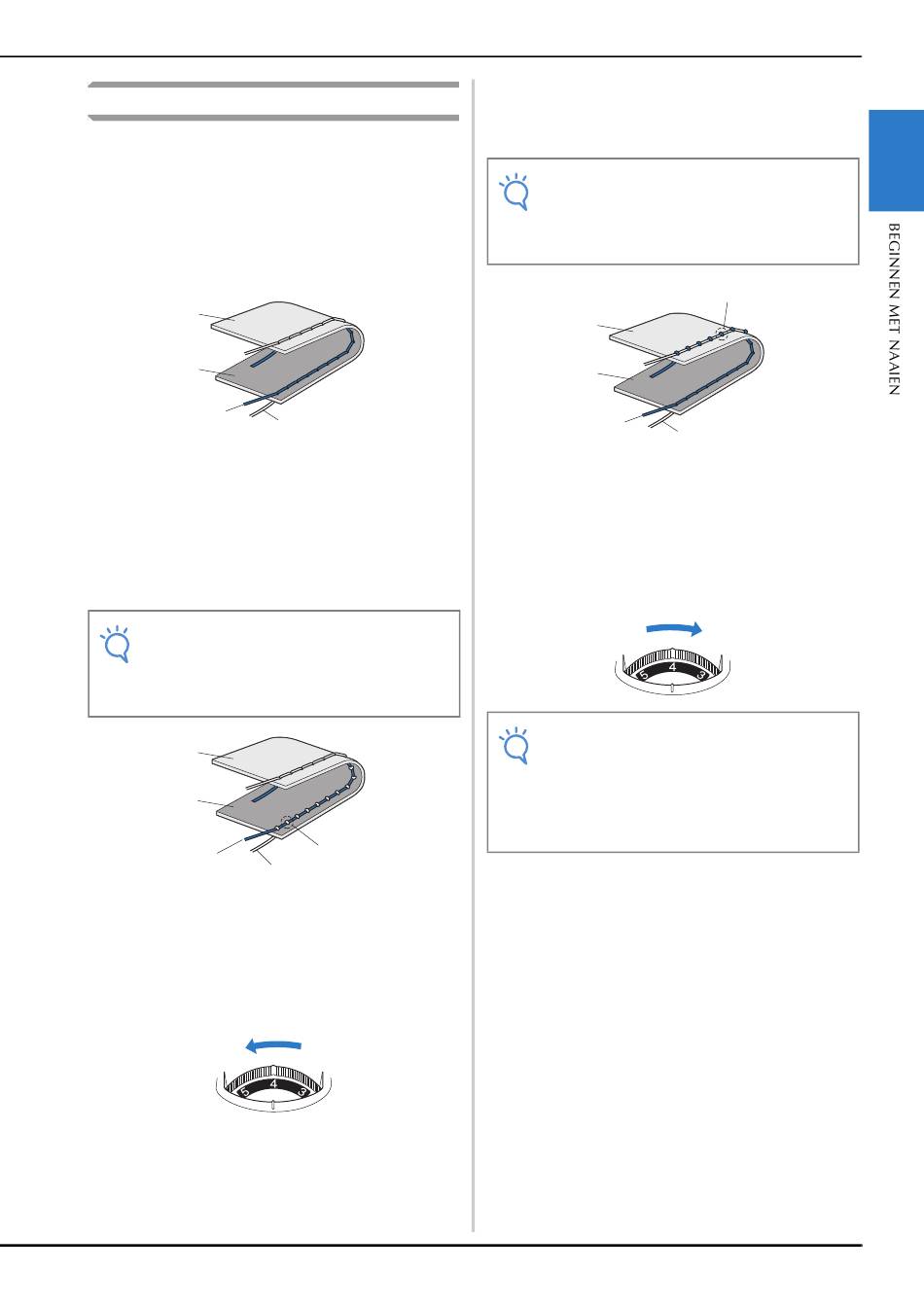 BEGINNEN MET NAAIEN

5 4 3

5 4 3