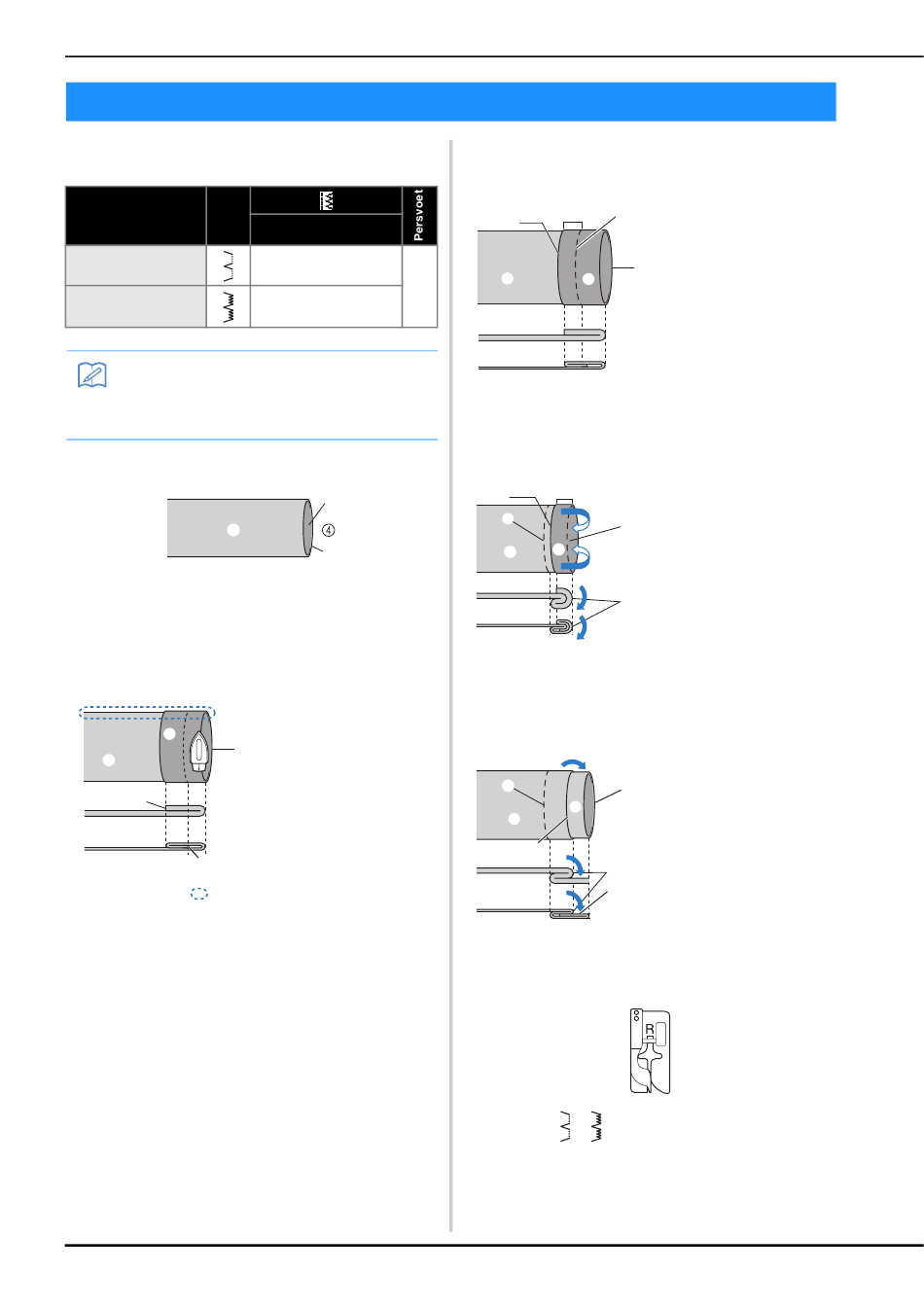 Persvoet

④

R