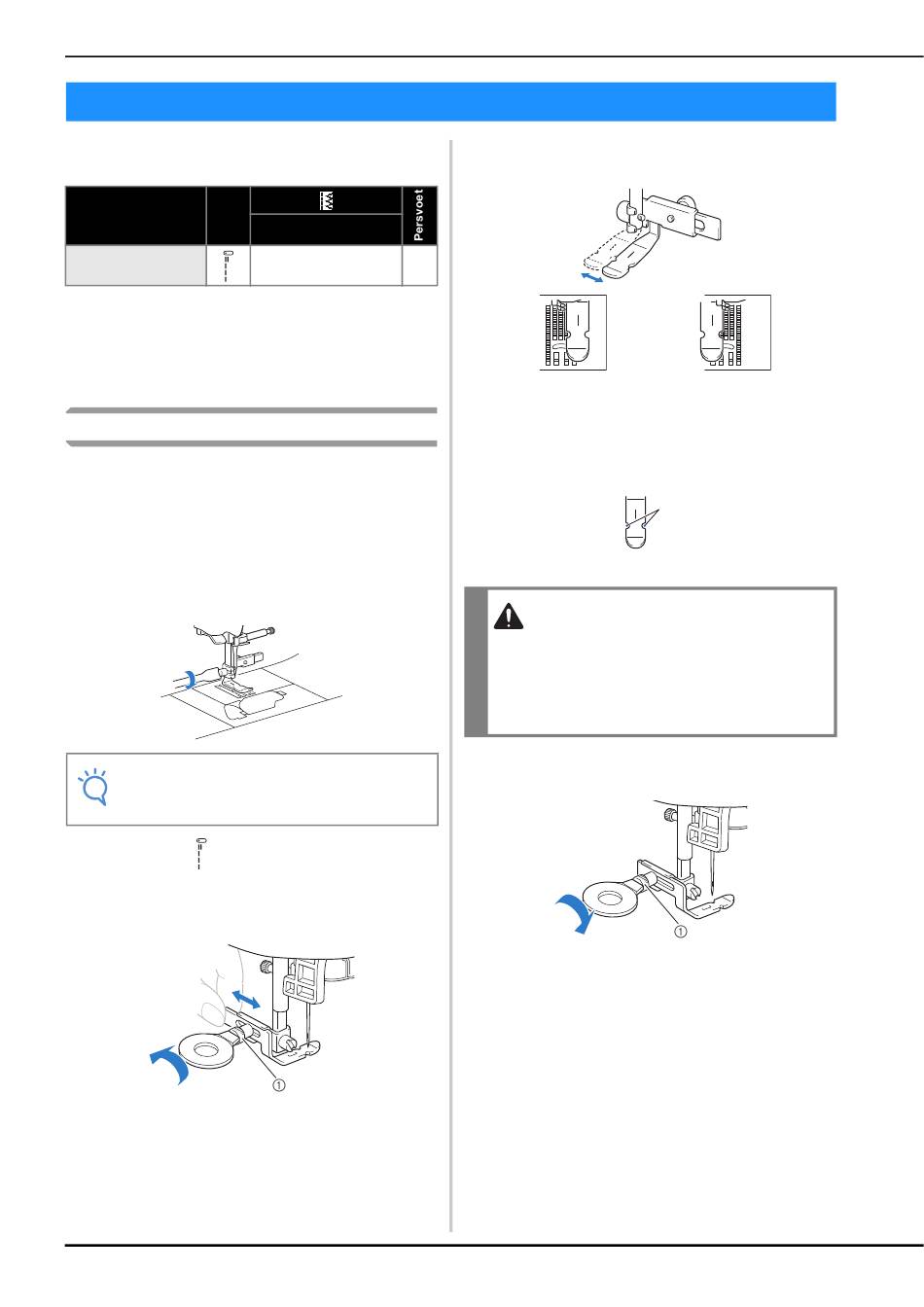 Persvoet

①

①