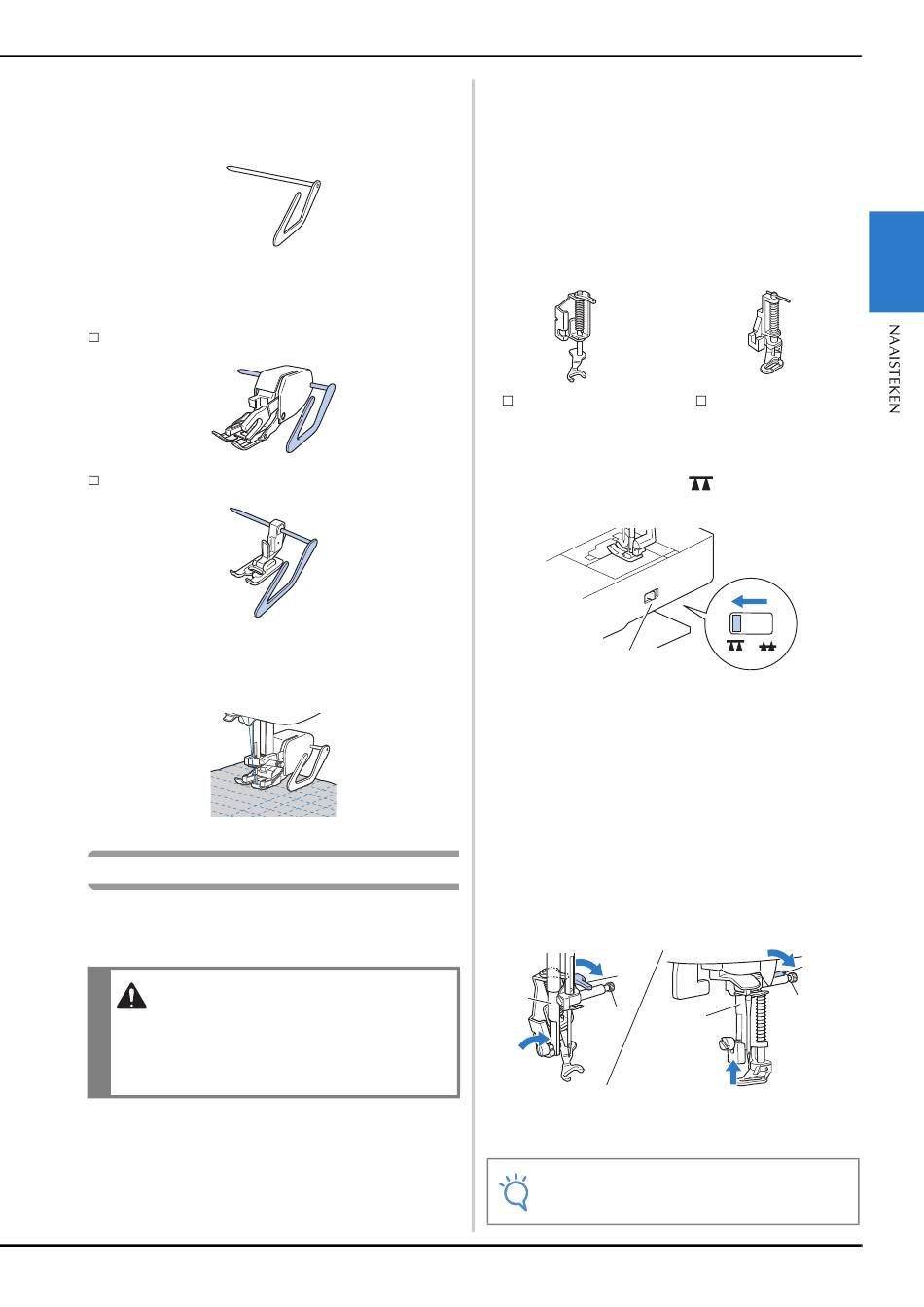 NAAISTEKEN