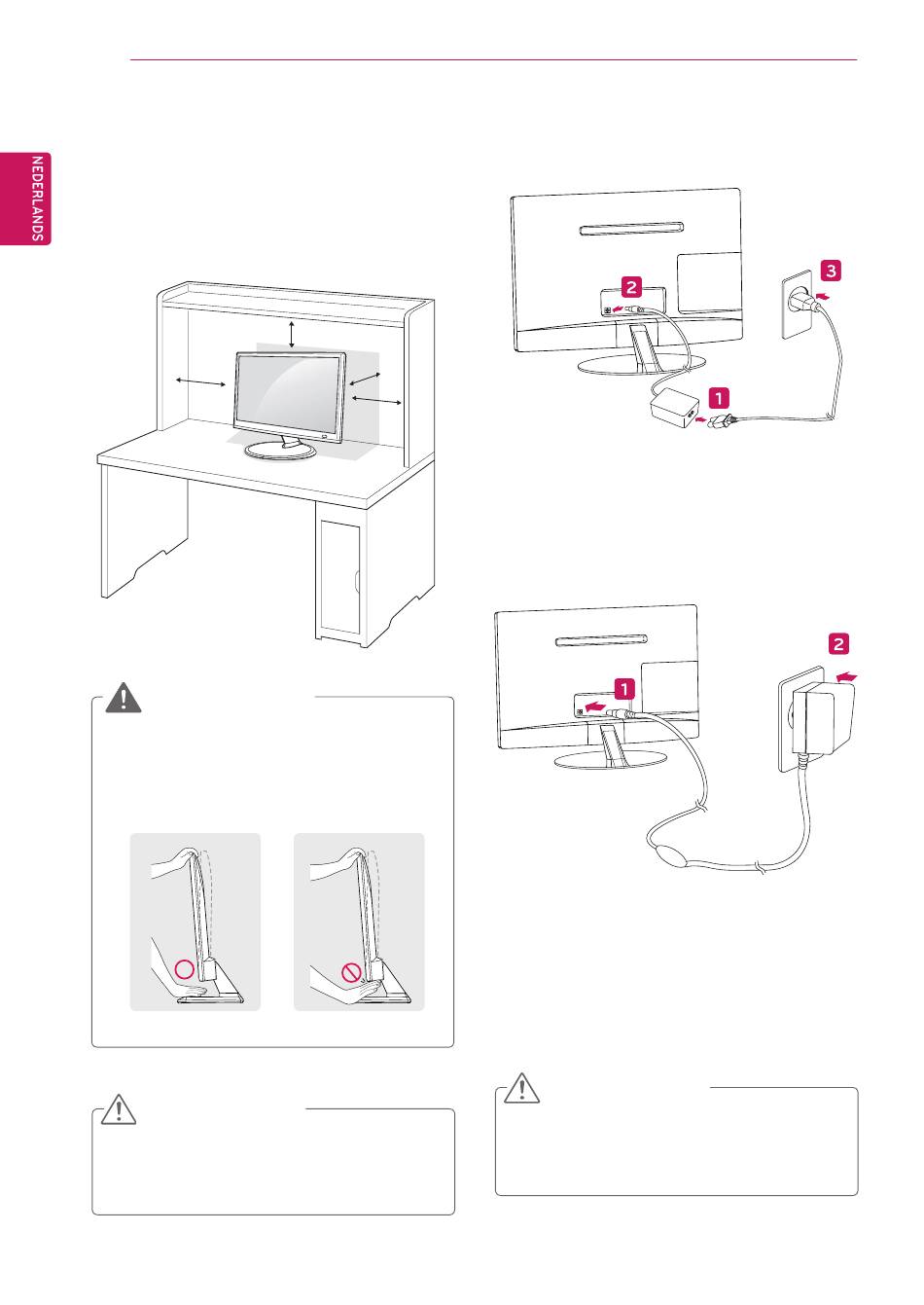 NEDERLANDS

2

3

1

2

1