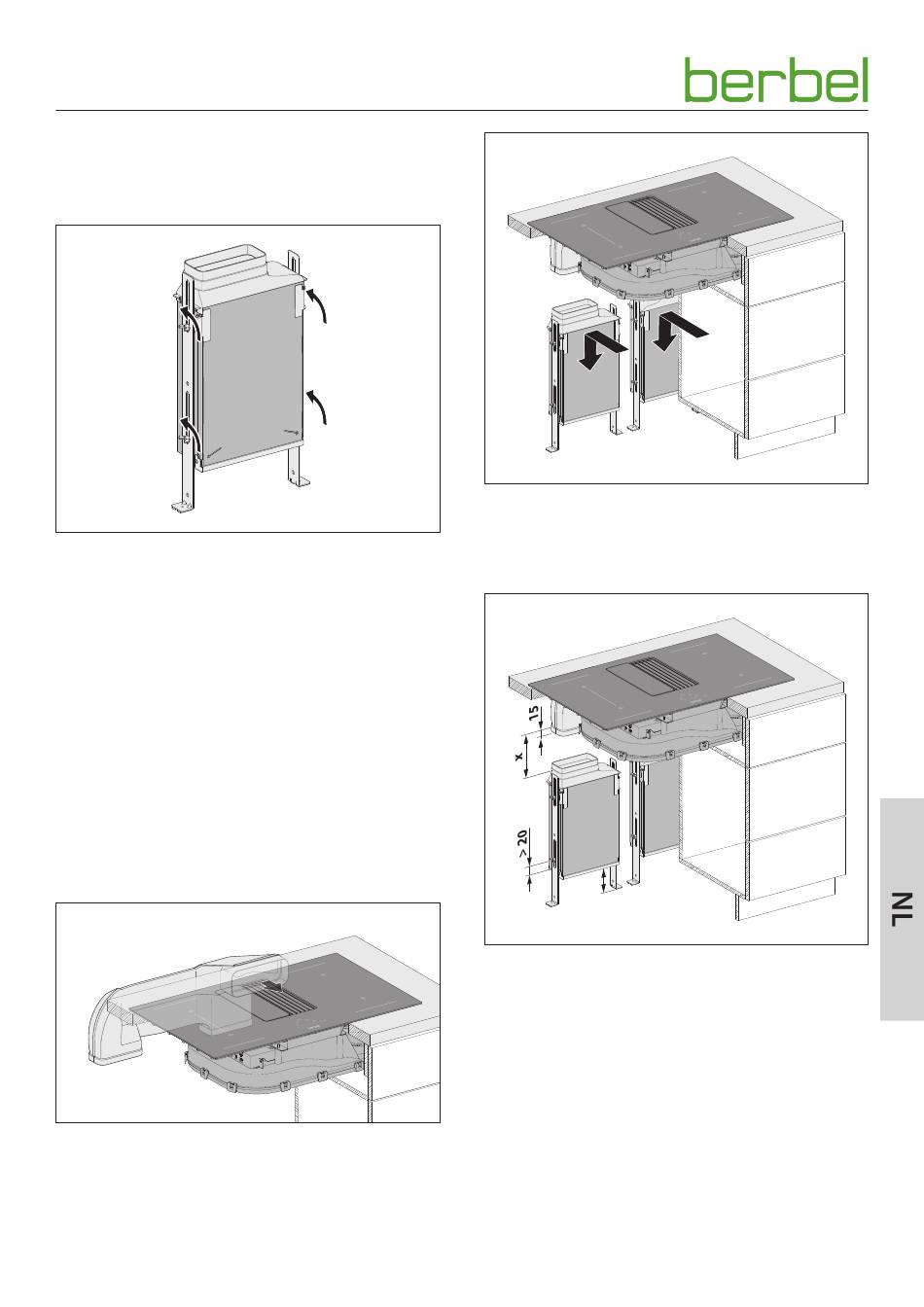 berbel

15

x

> 20

NL