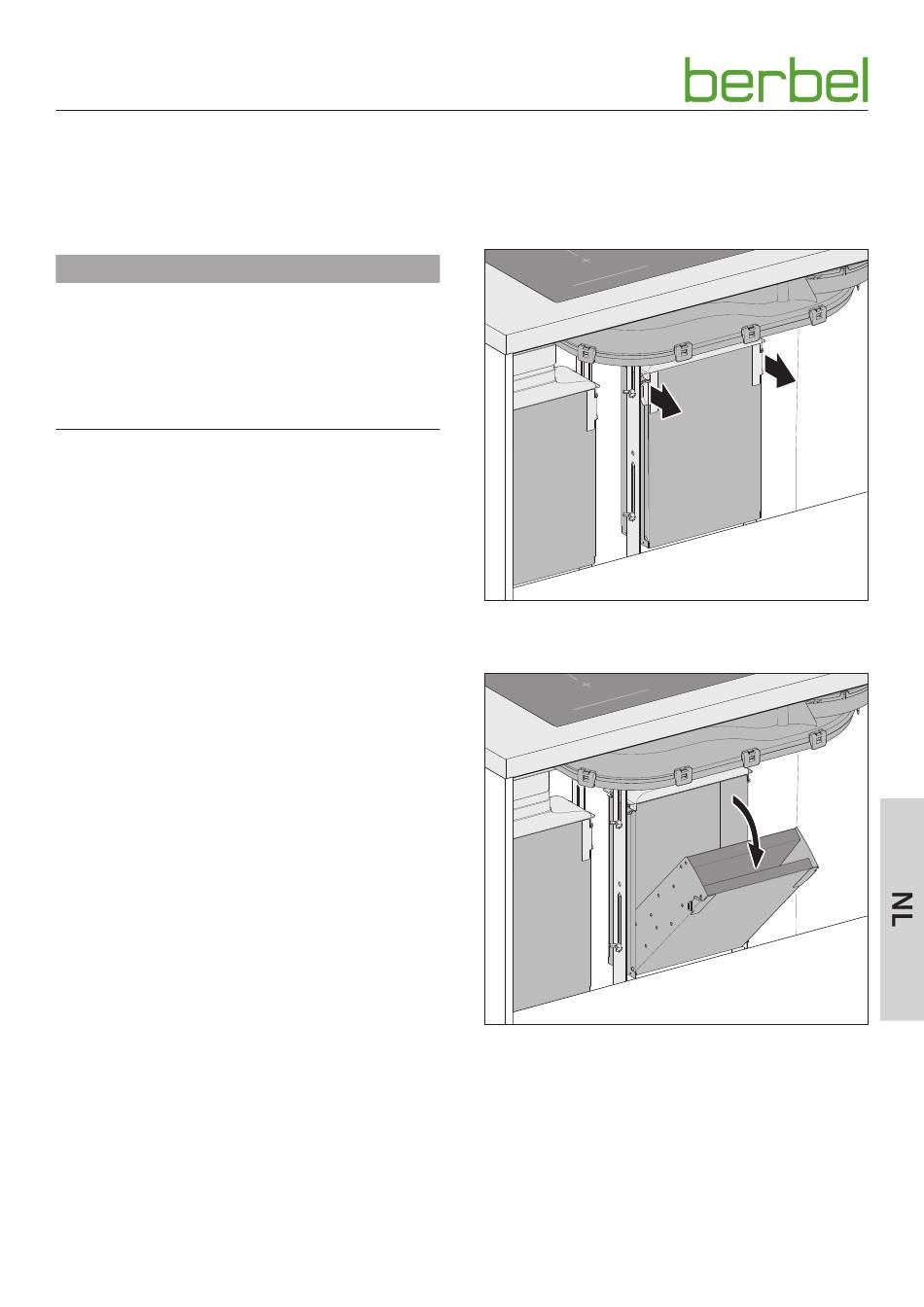 berbel

NL