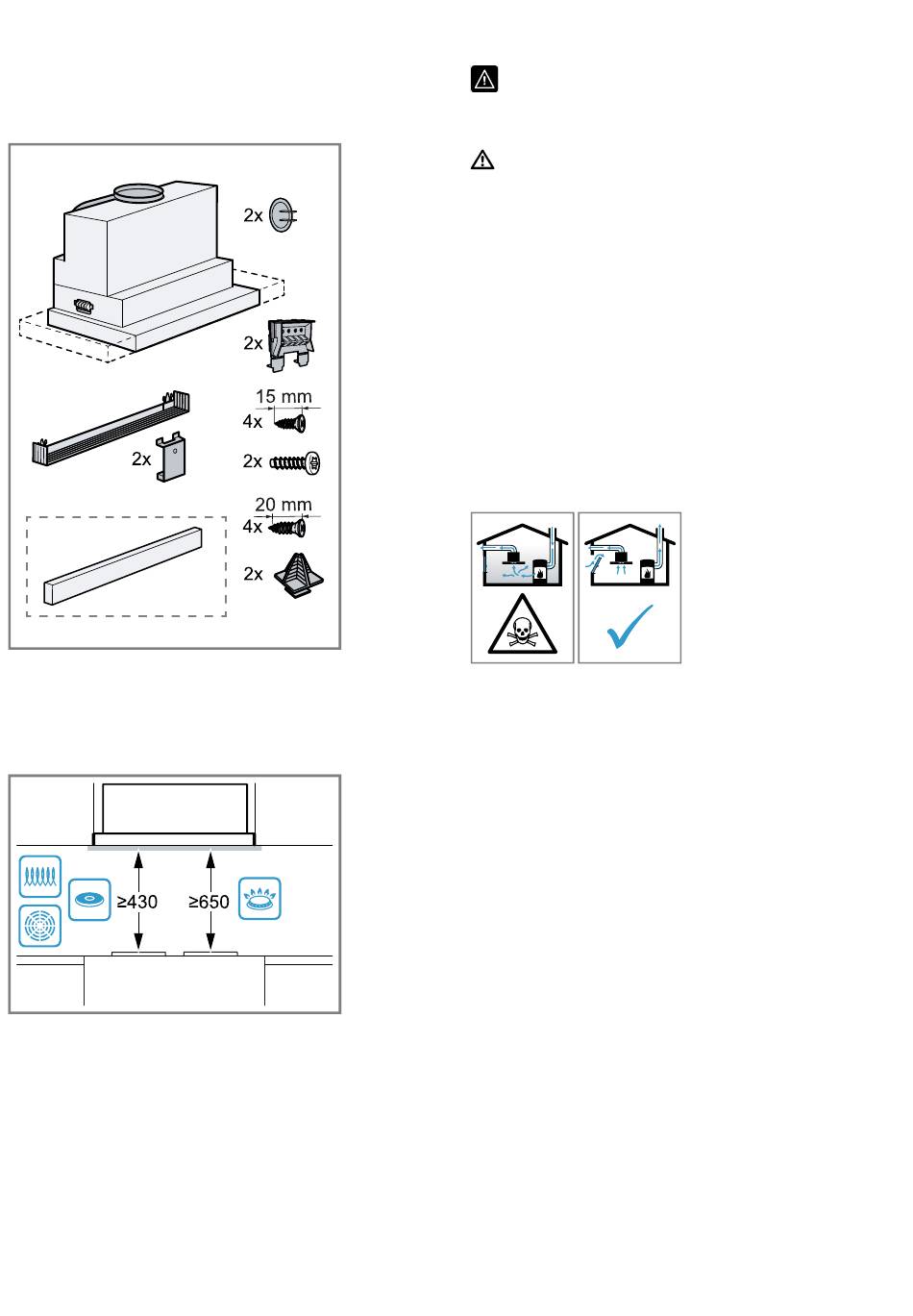 2x

2x

15 mm

4x

2x

2x

20 mm

4x

2x

≥430

≥650