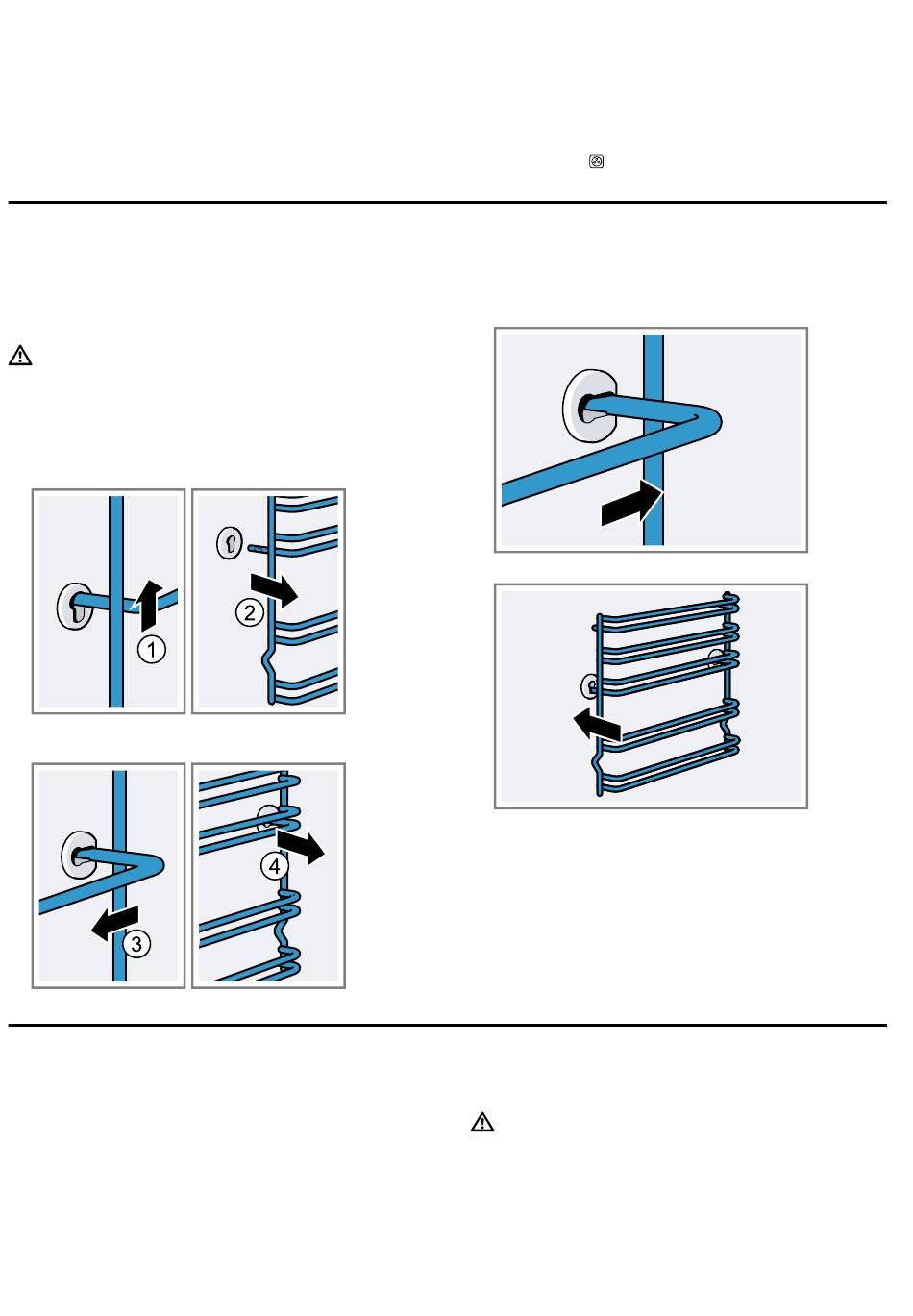 1

2

3

4