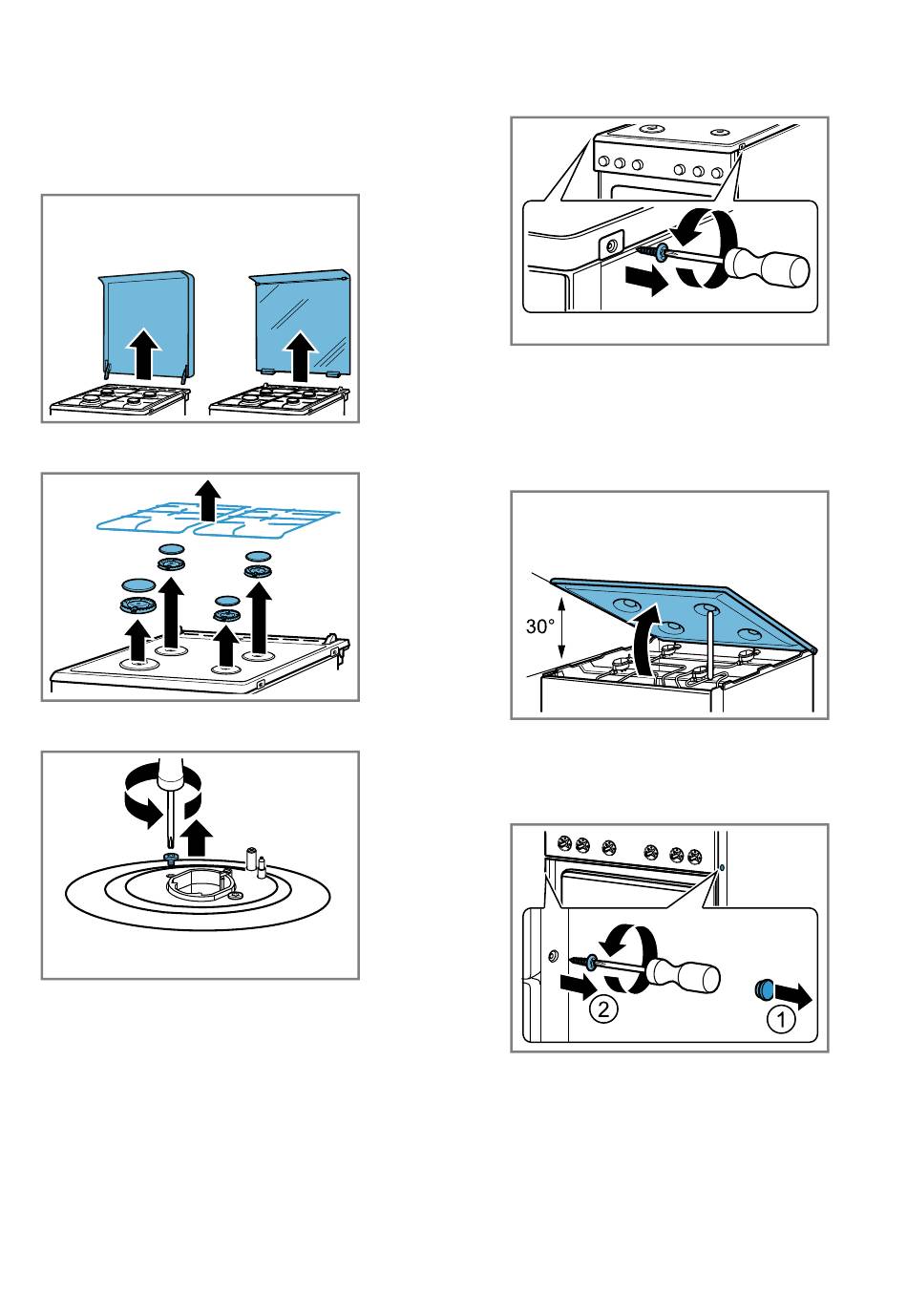 30°

2

1