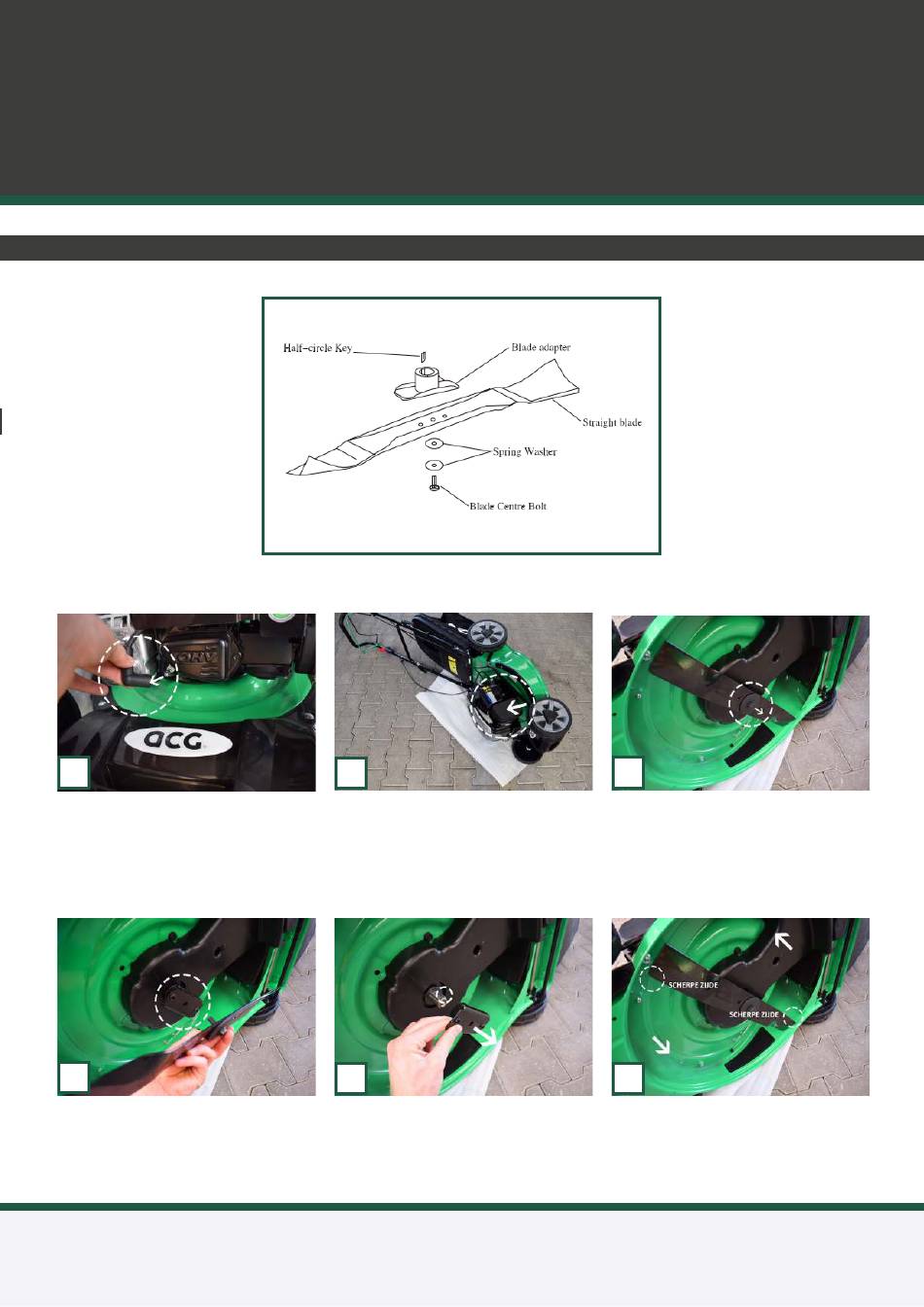 Half-circle Key

Blade adapter

Straight blade

Spring Washer

Blade Centre Bolt

acg

SCHERPE ZIJDE

SCHERPE ZIJDE