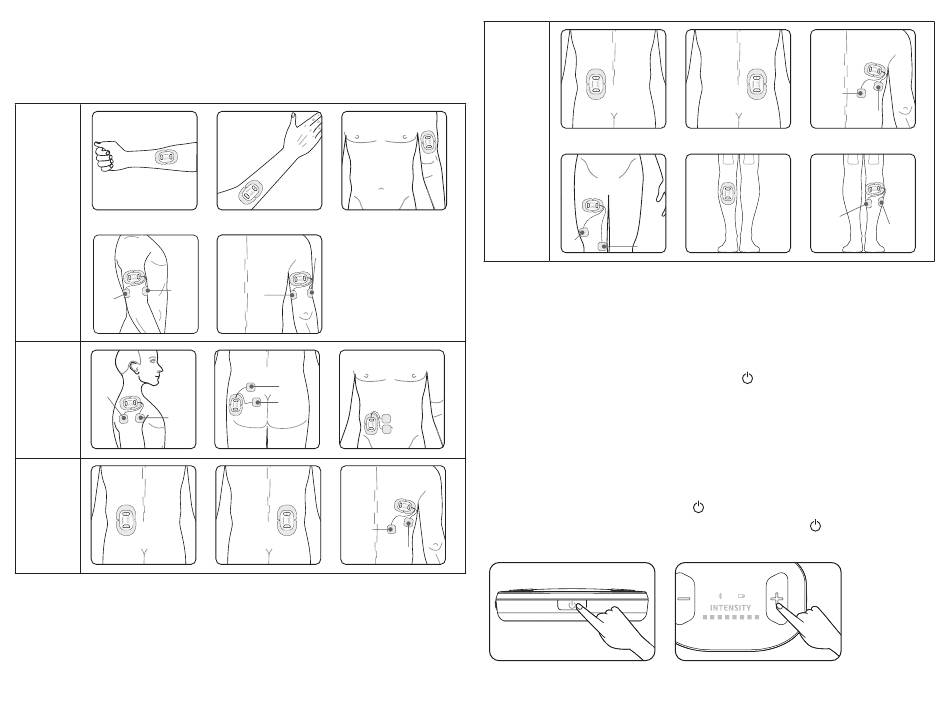 INTENSITY