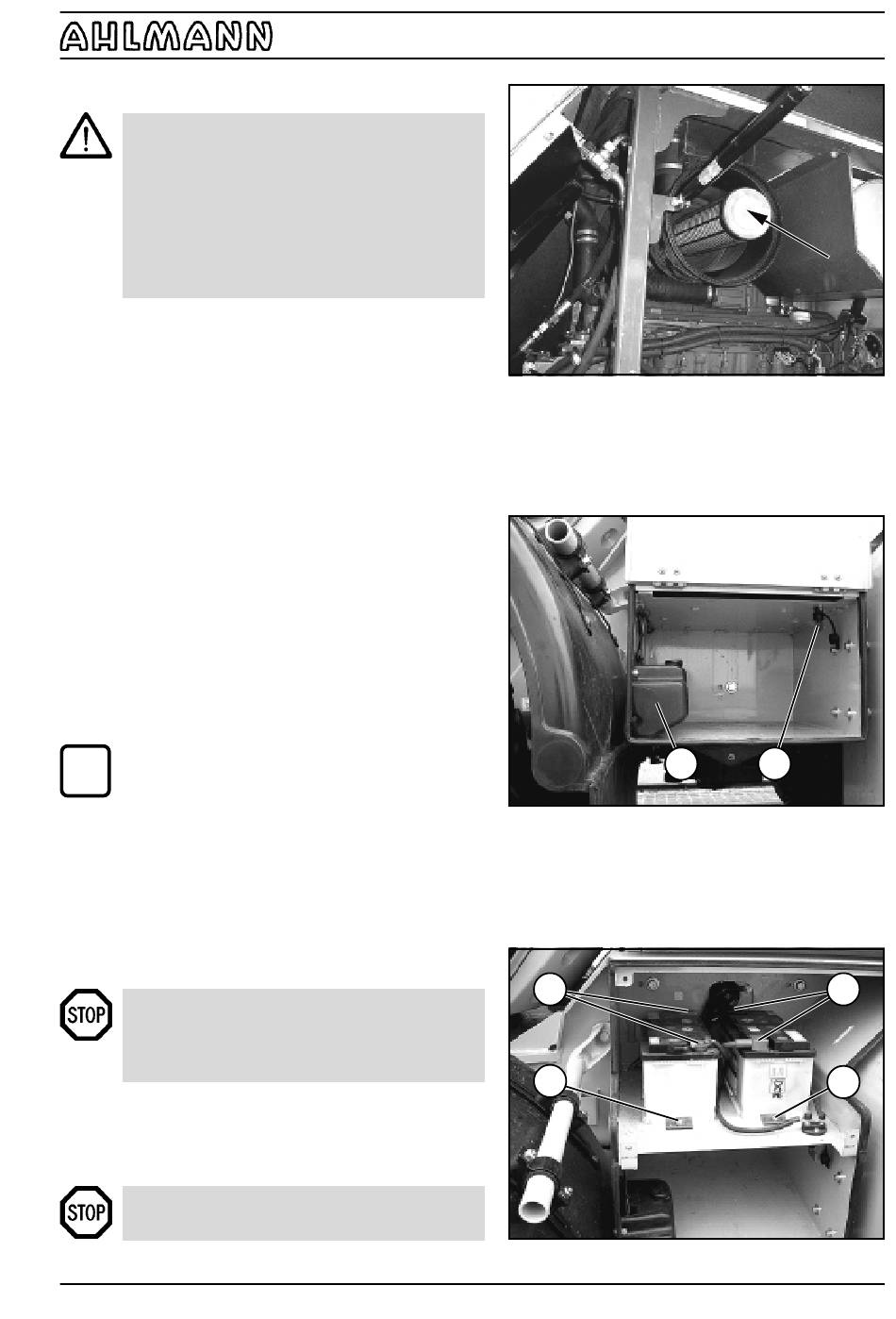 AHLMANN

STOP

STOP