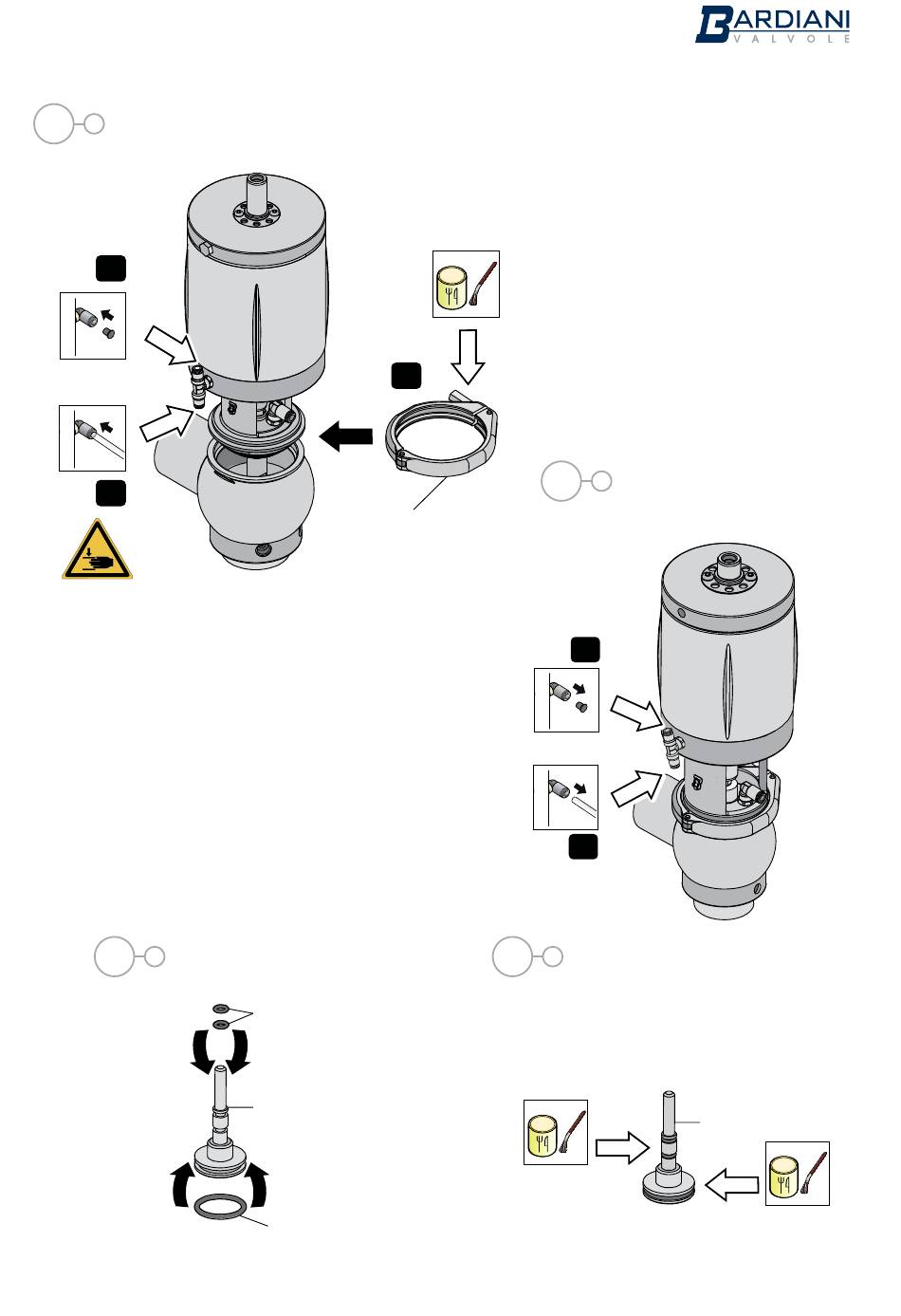 BARDIANI
VALVOLE