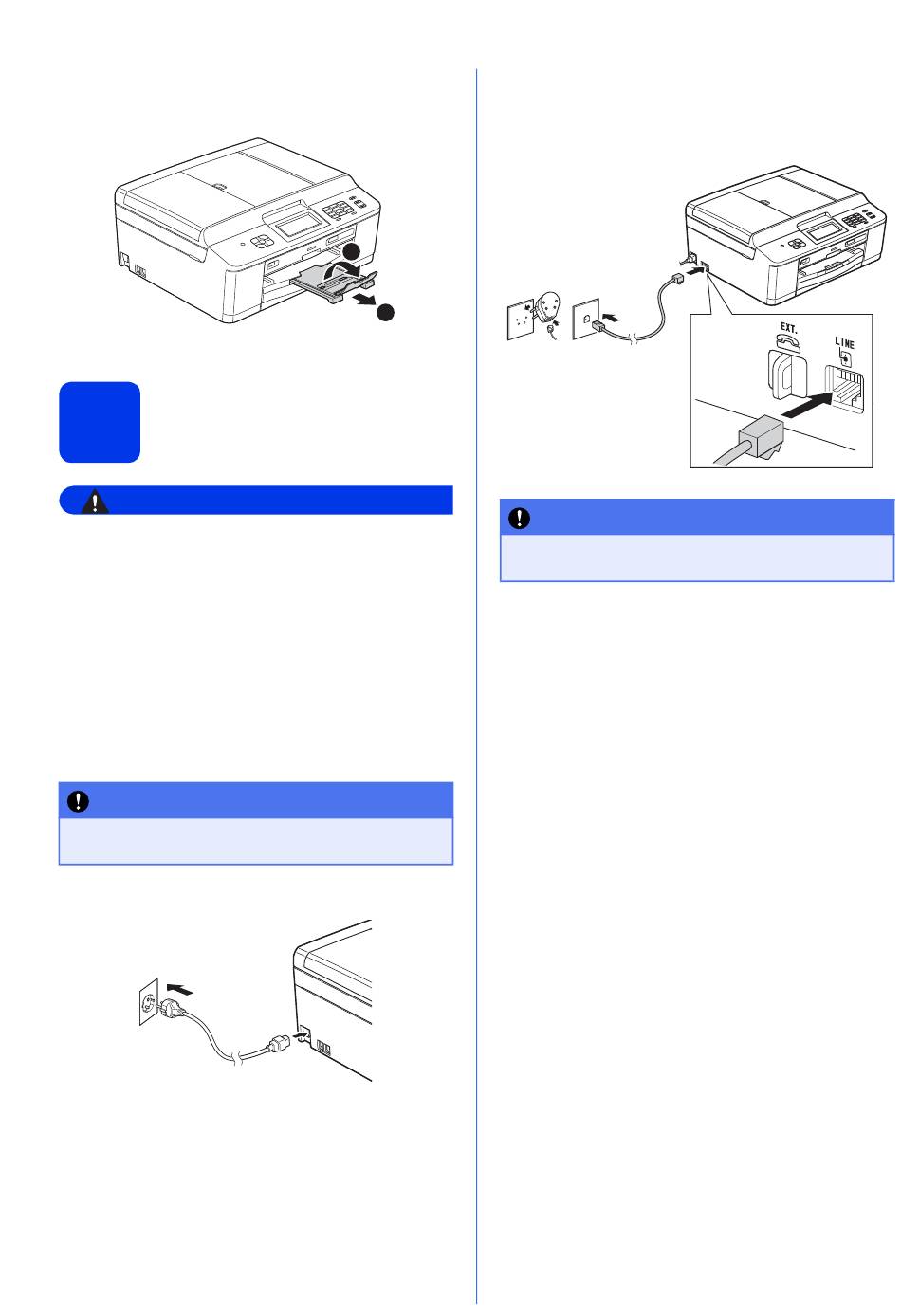 EXT.

LINE