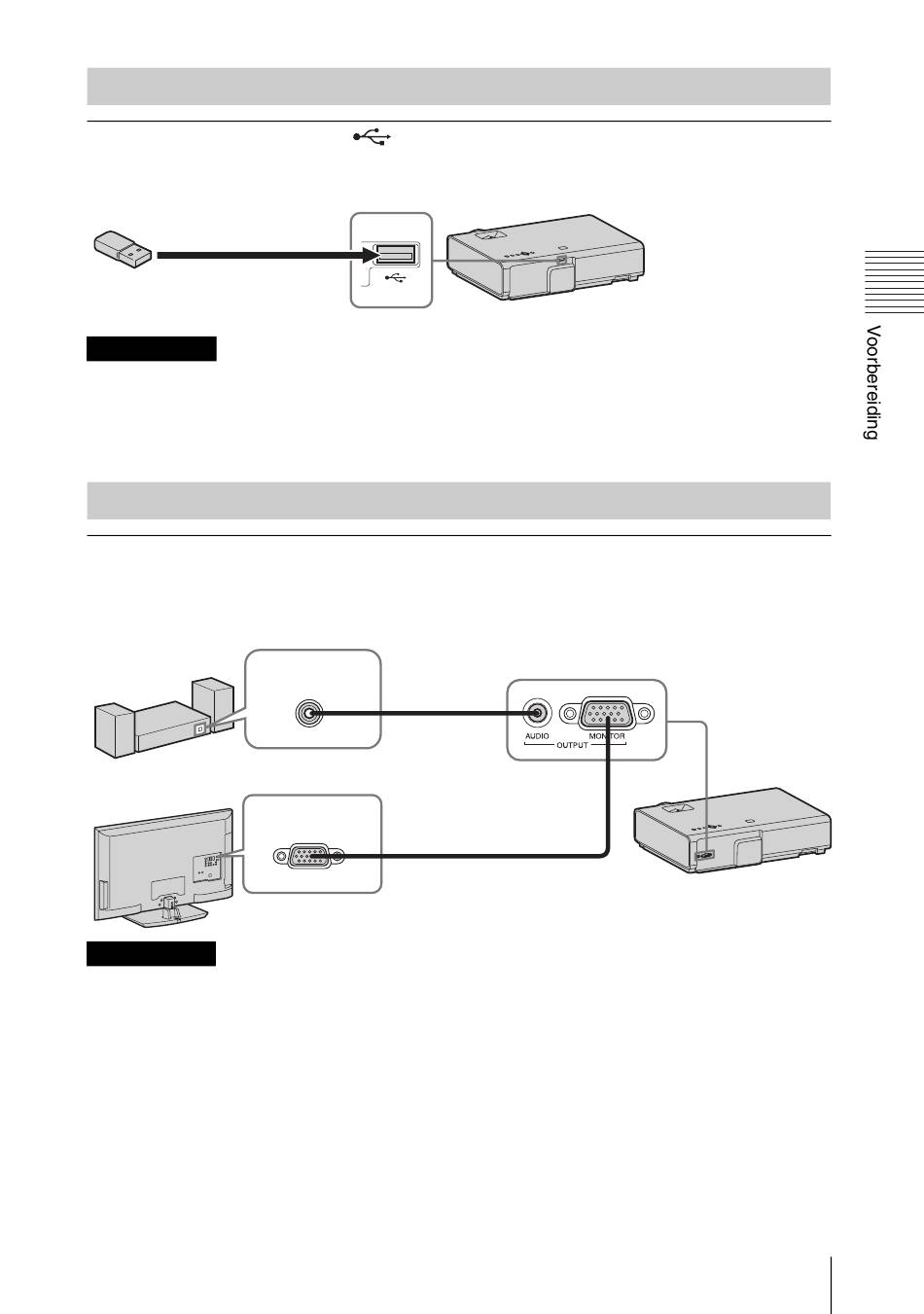 Voorbereiding

AUDIO

MONITOR

OUTPUT