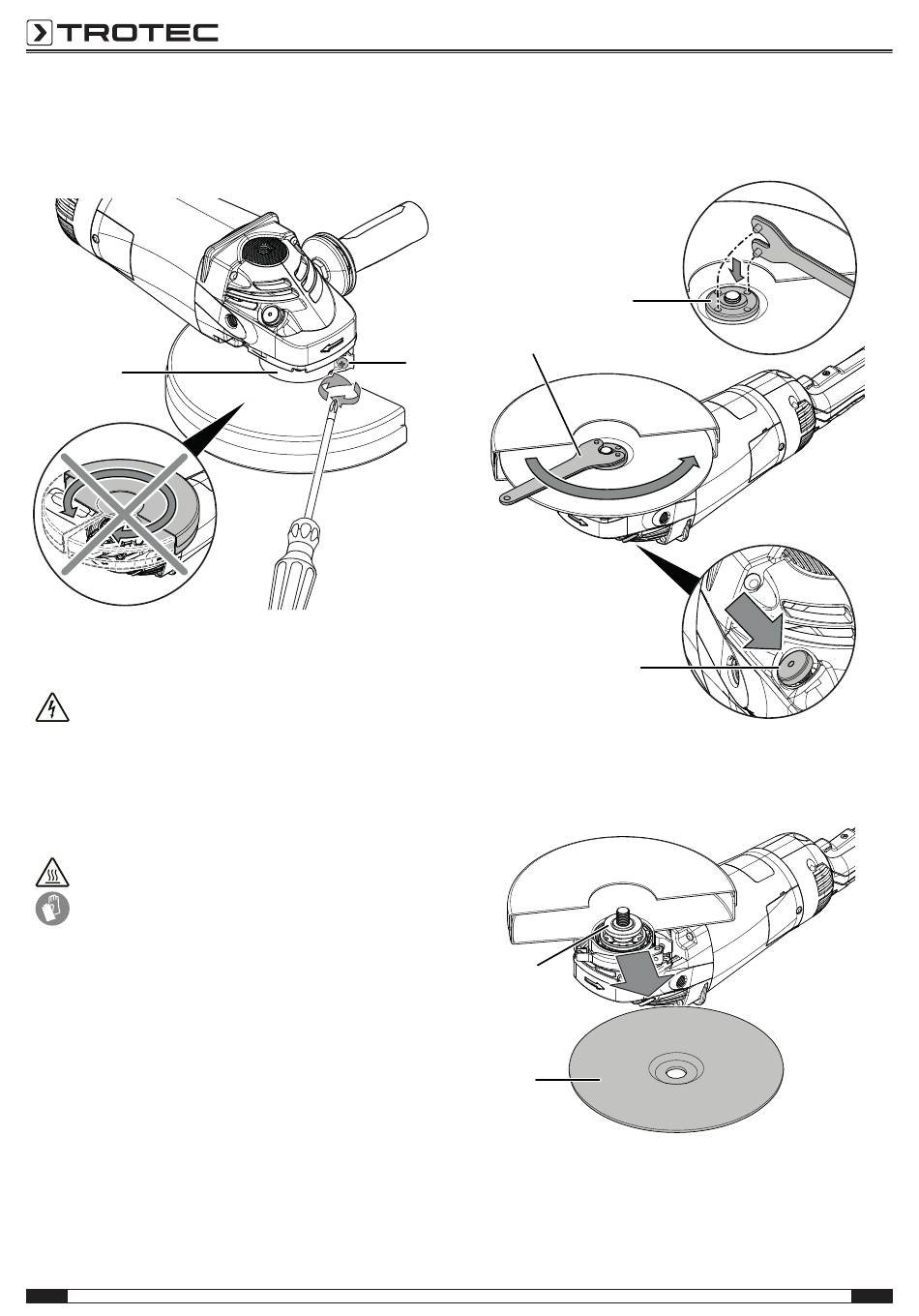 TROTEC