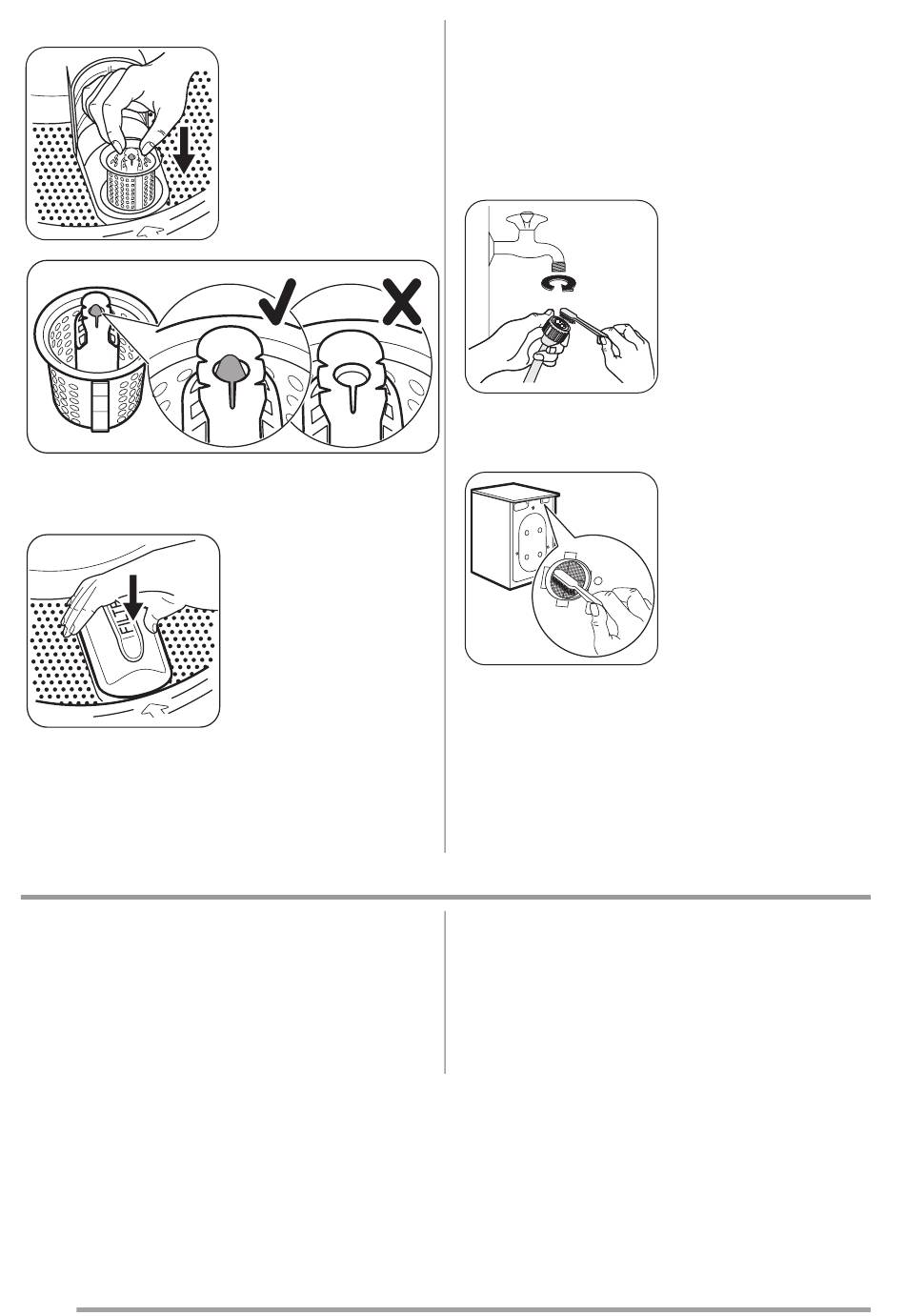 FILTER