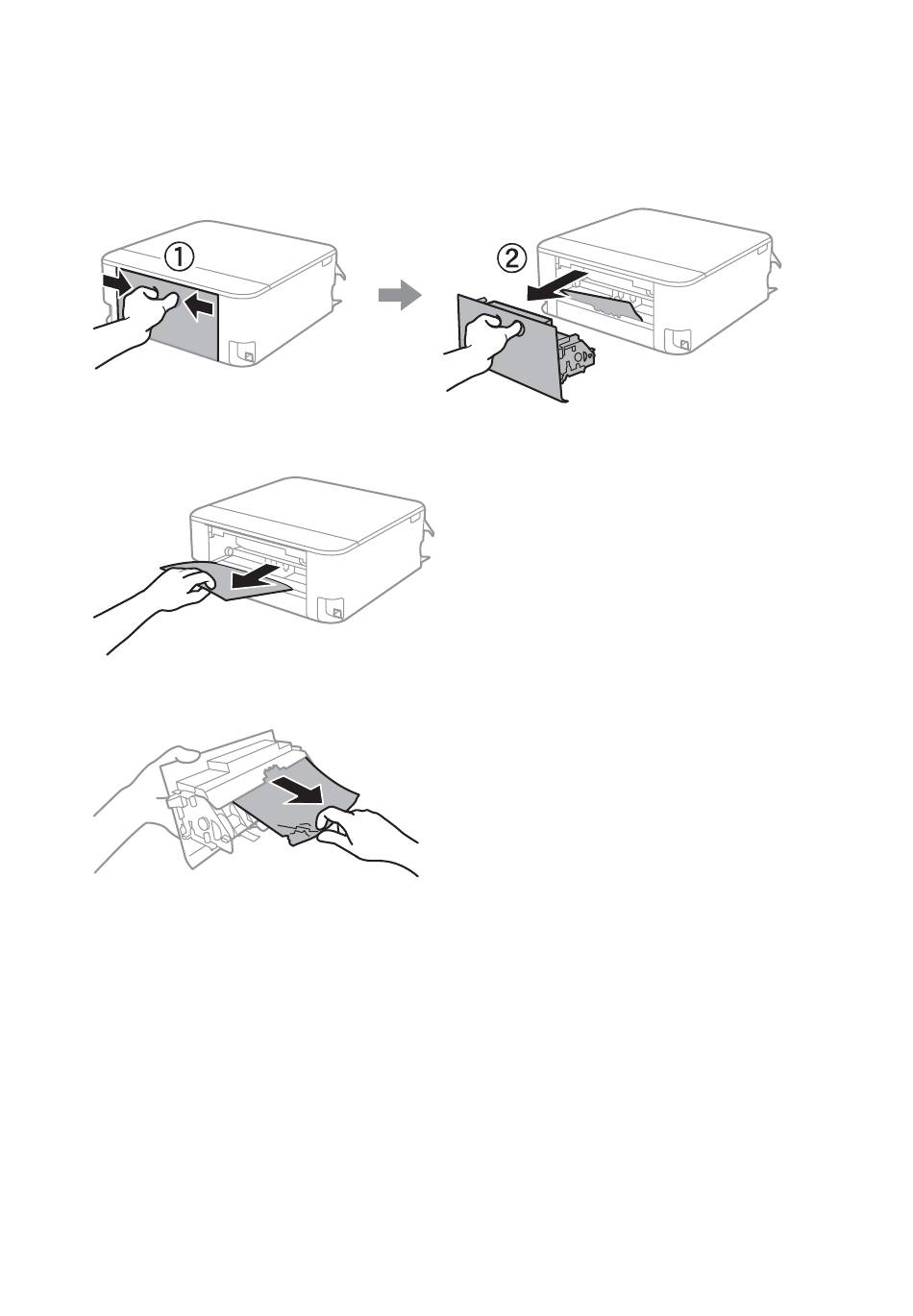 ①

②