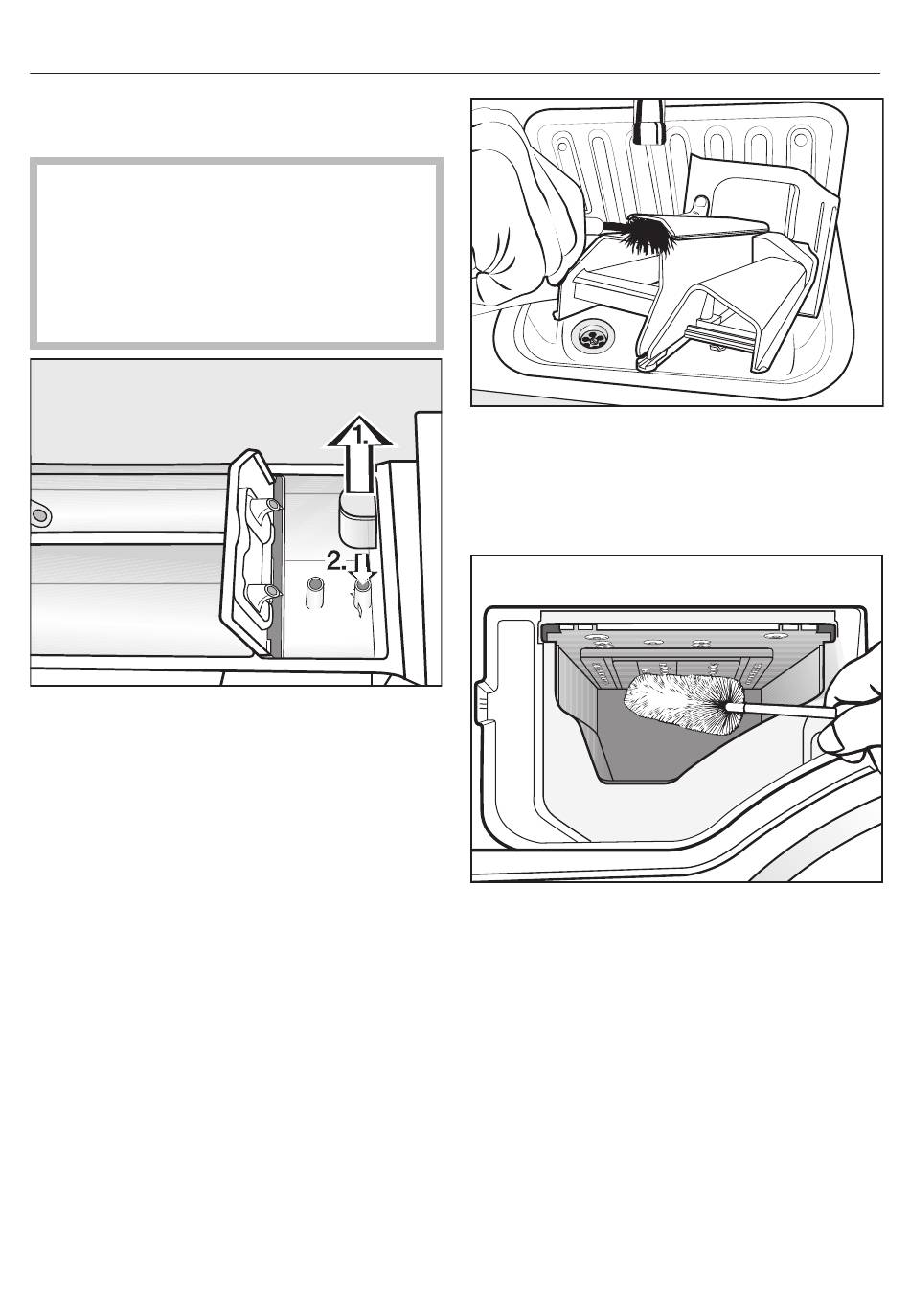 1.

2.