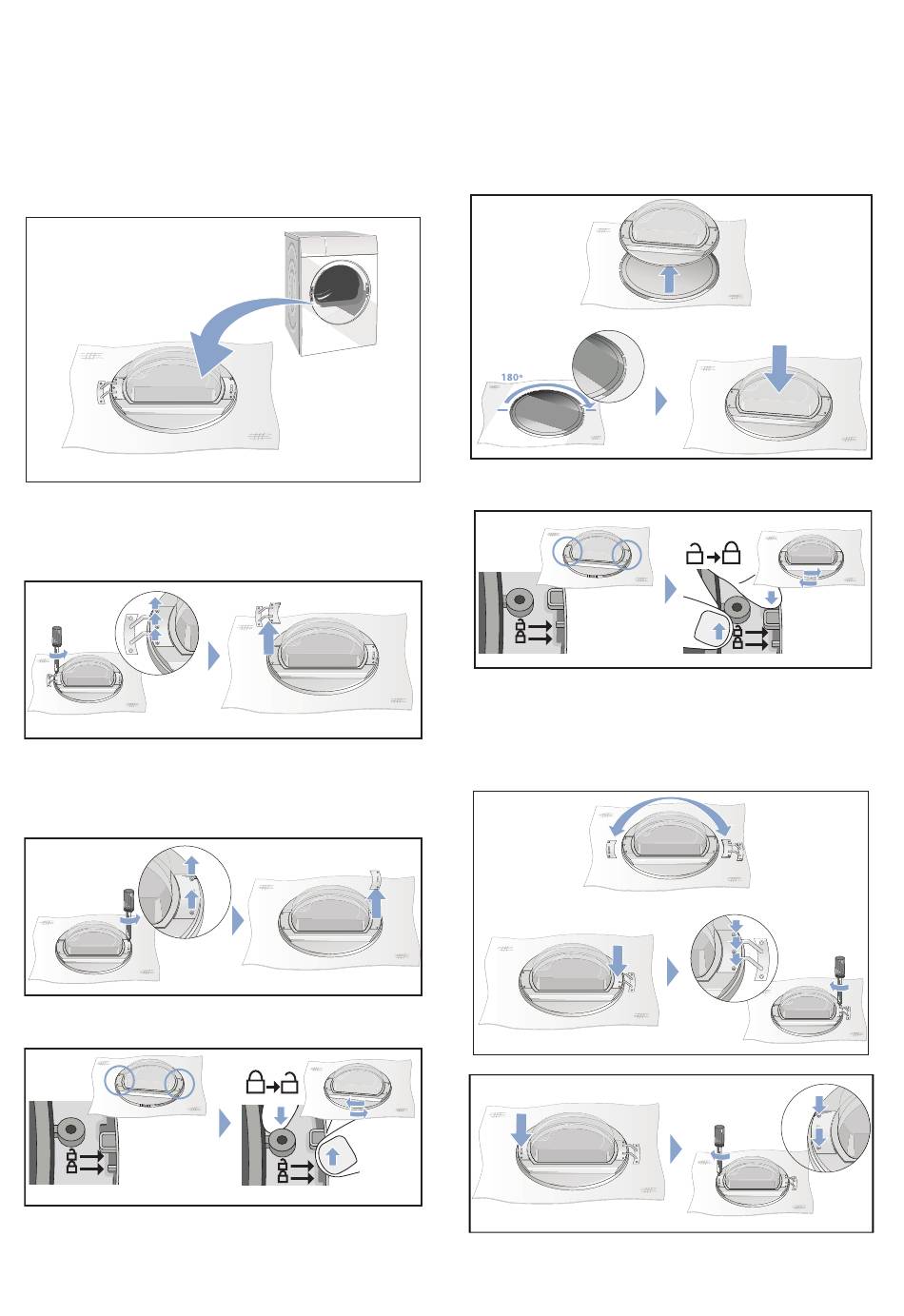 180°