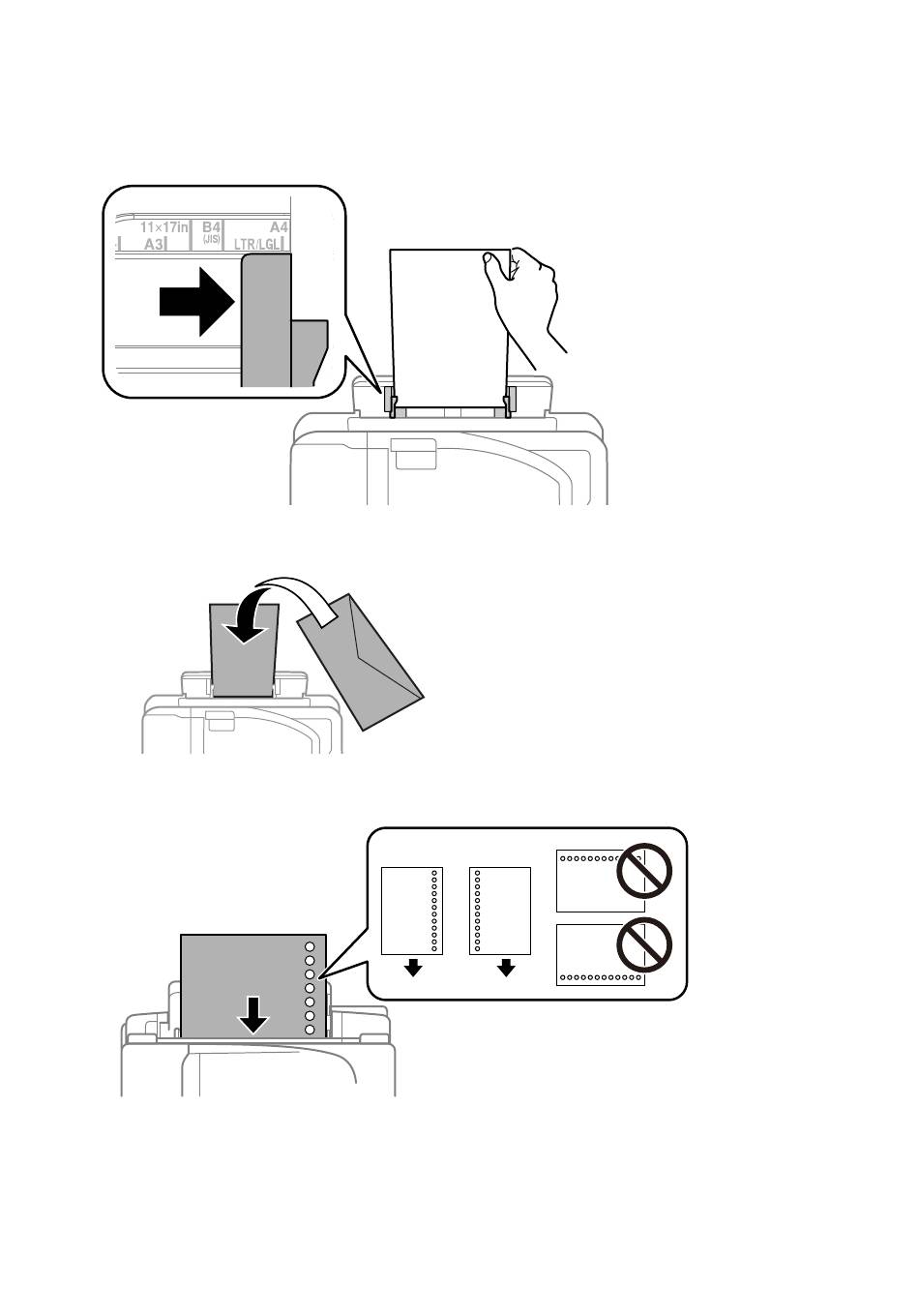 11×17in
A3
B4
(JIS)
A4
LTR/LGL