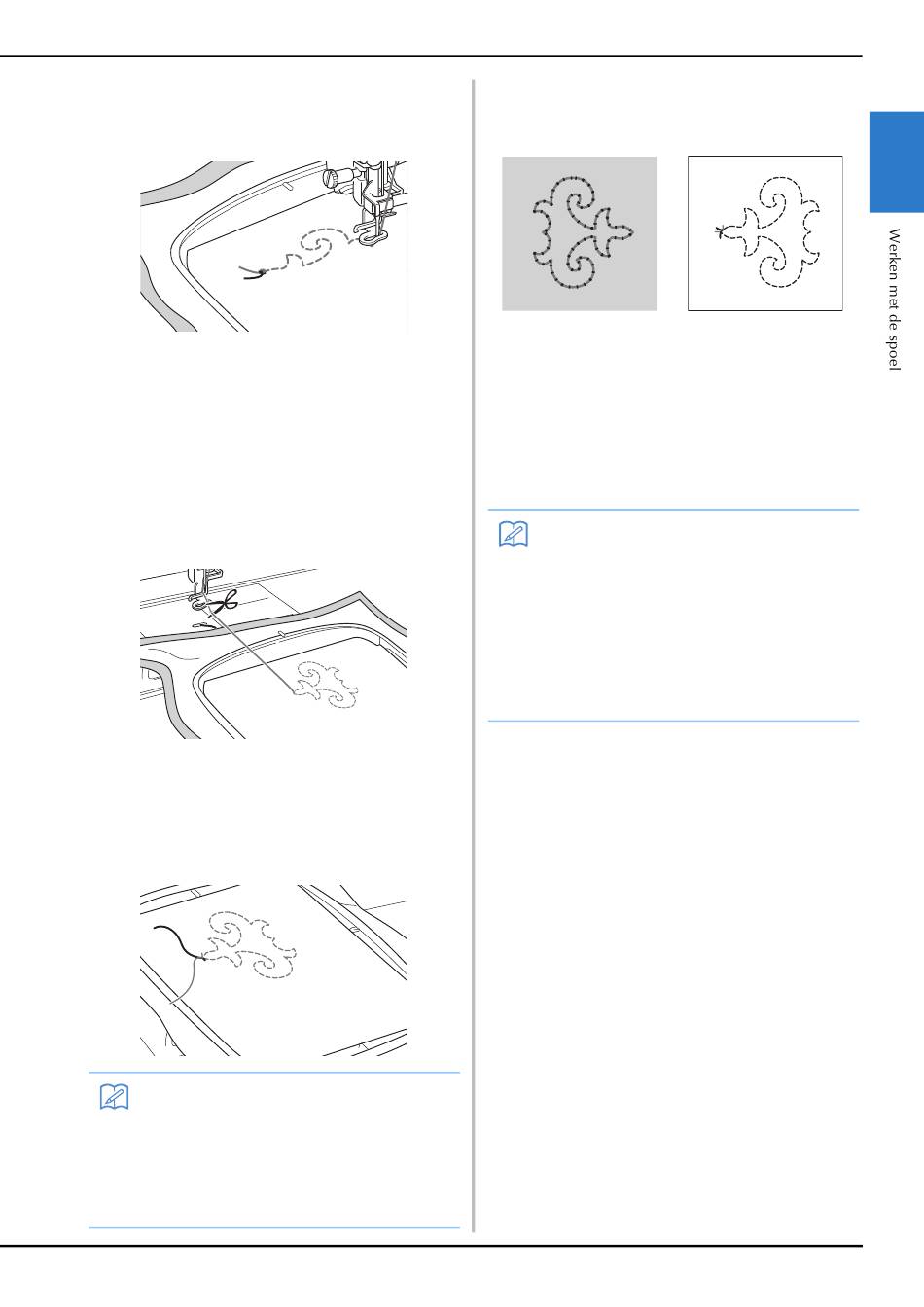 Werken met de spoel