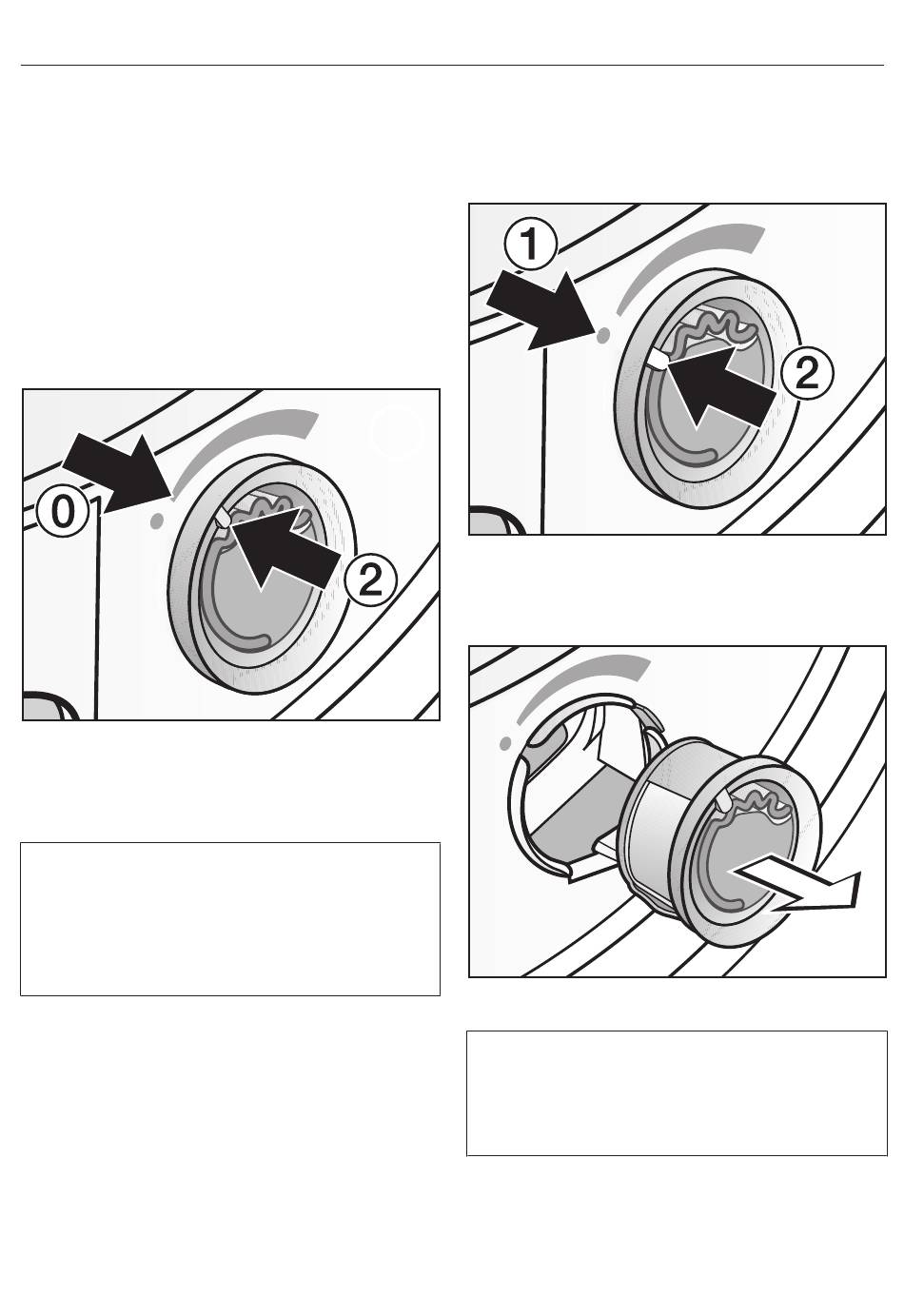 0
2
1
2