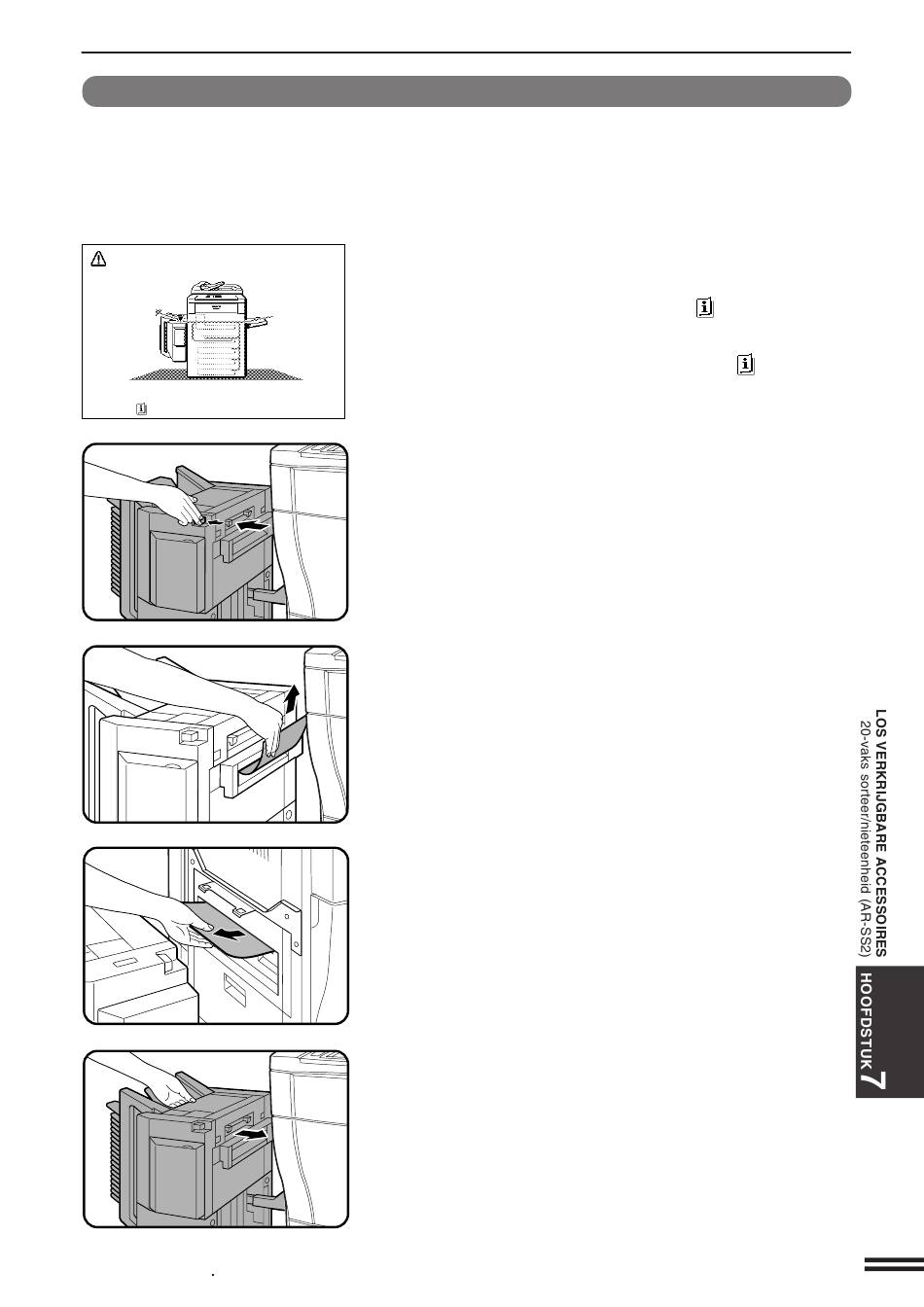 LOS VERKRIJGBARE ACCESSOIRES
20-vaks sorteer/nieteenheid (AR-SS2)

HOOFDSTUK 7