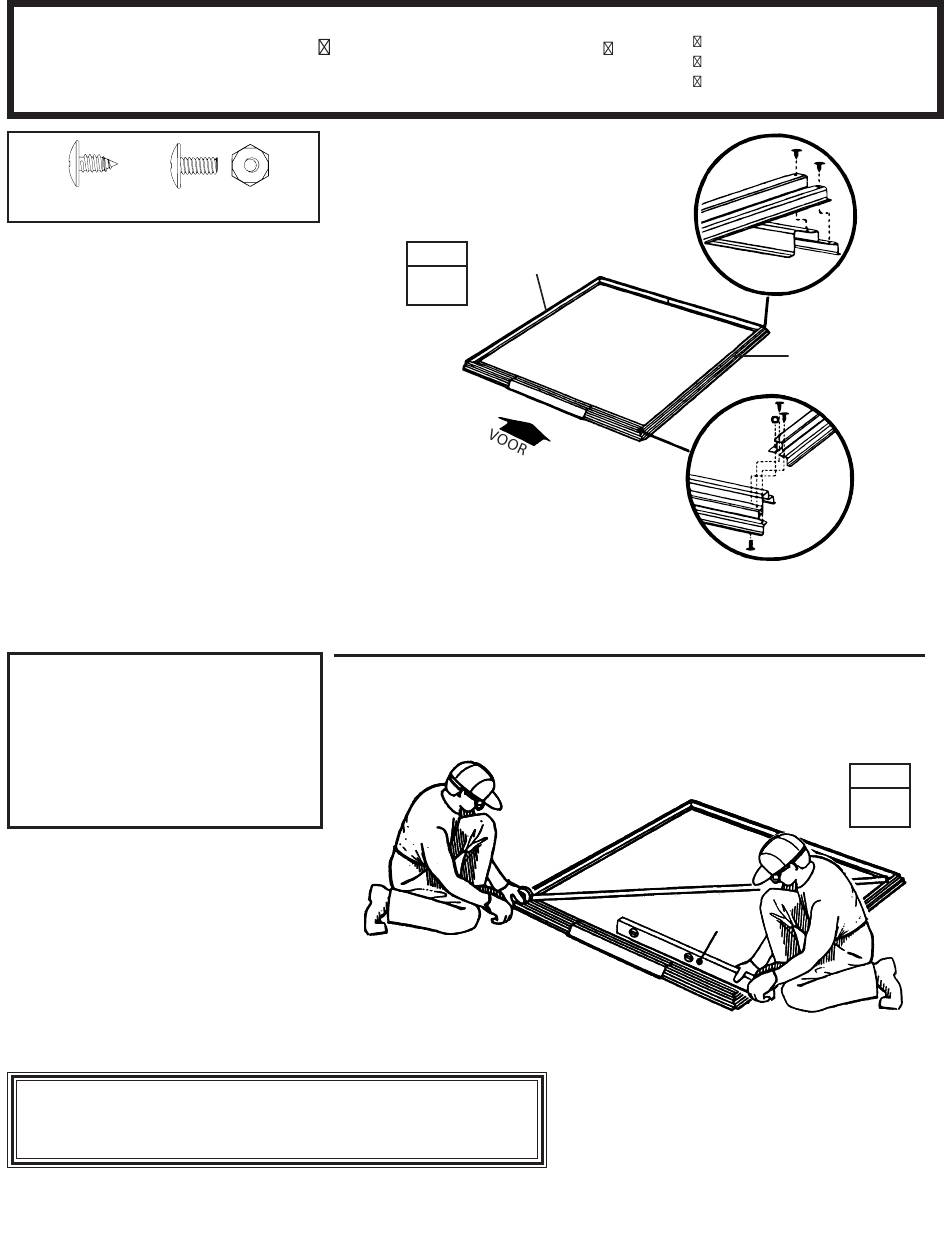 VOOR