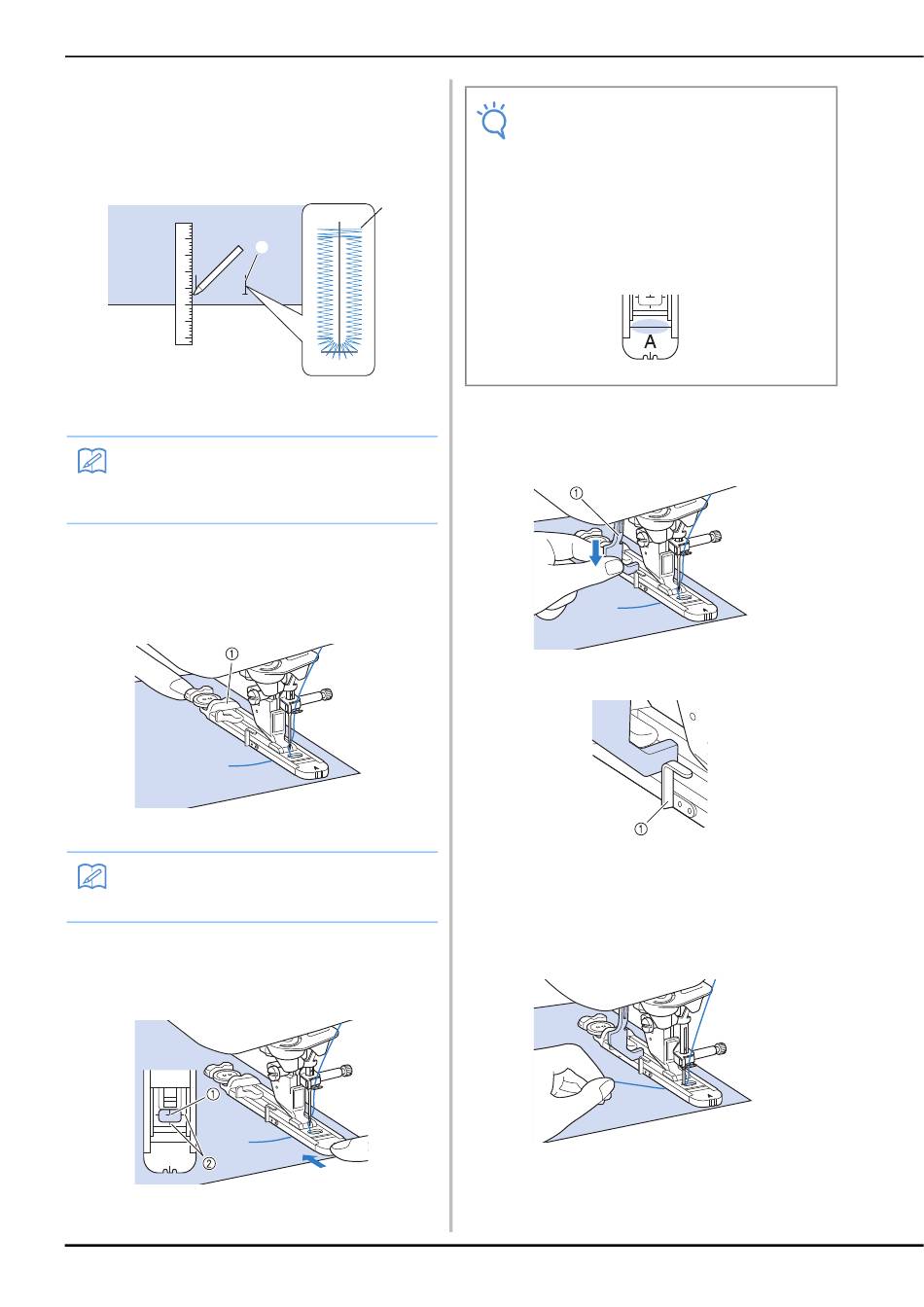 ①

①

①

②

A

①

①