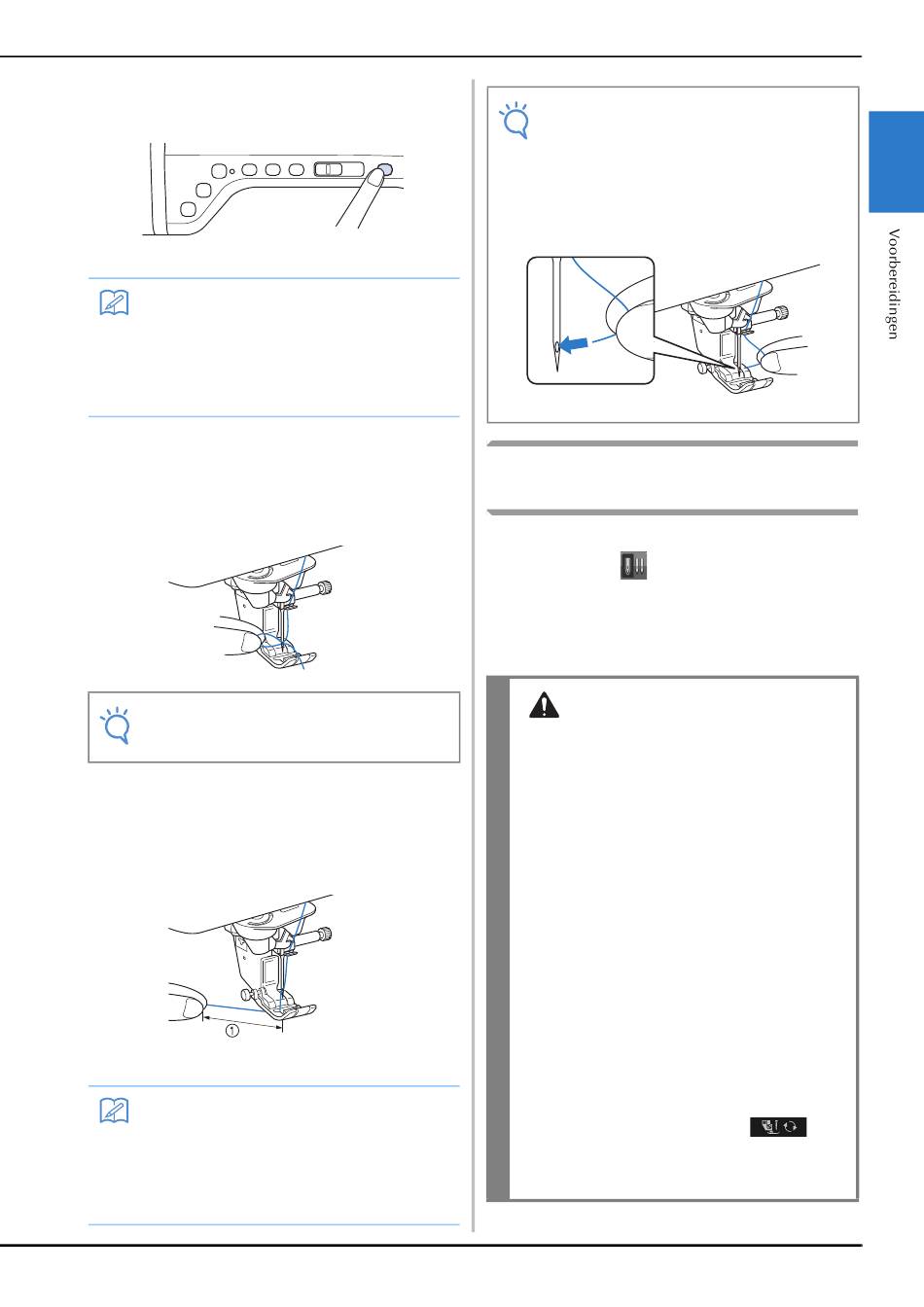 Voorbereidingen

①