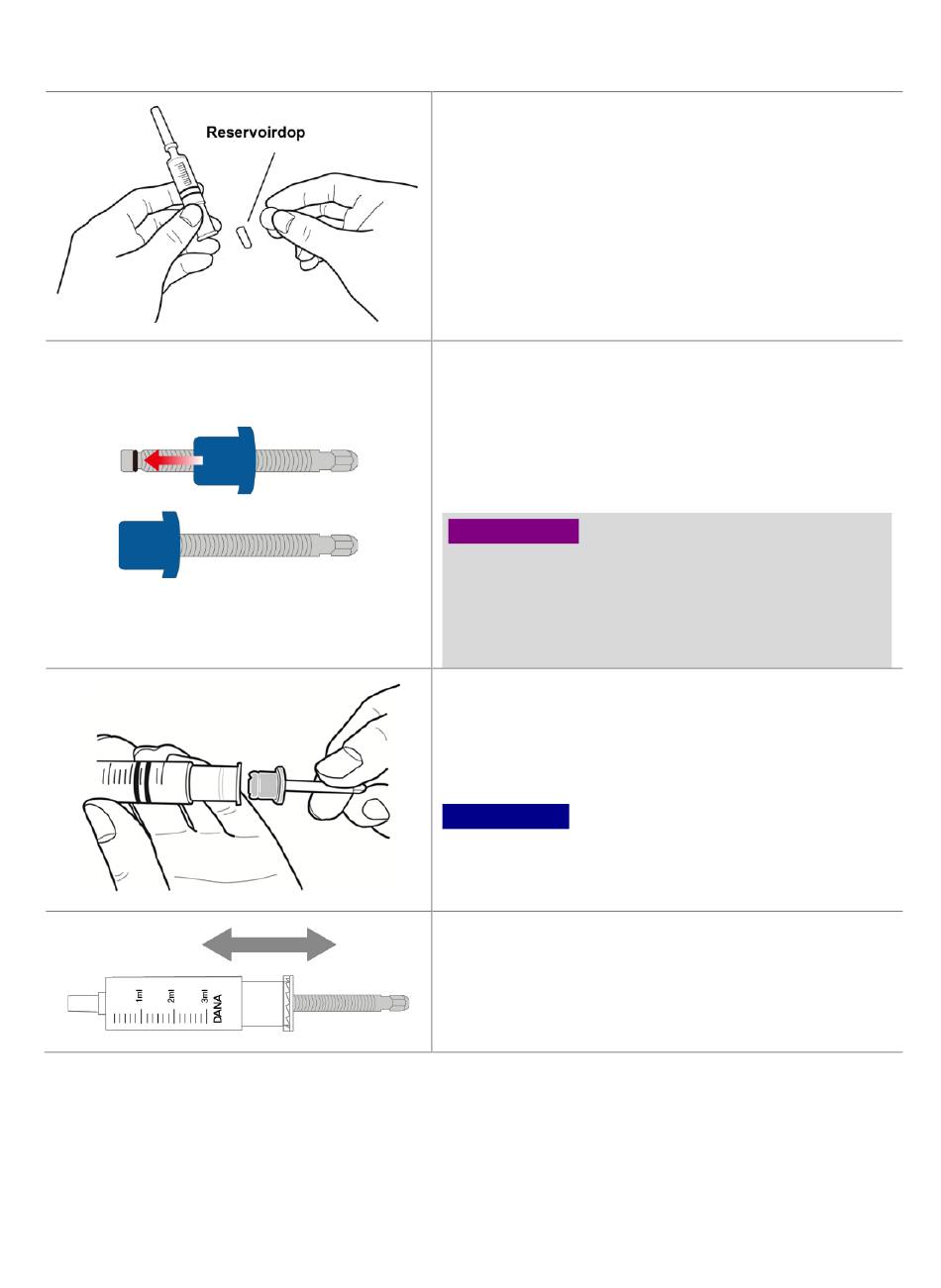 Reservoirdop

1ml
2ml
3ml
DANA