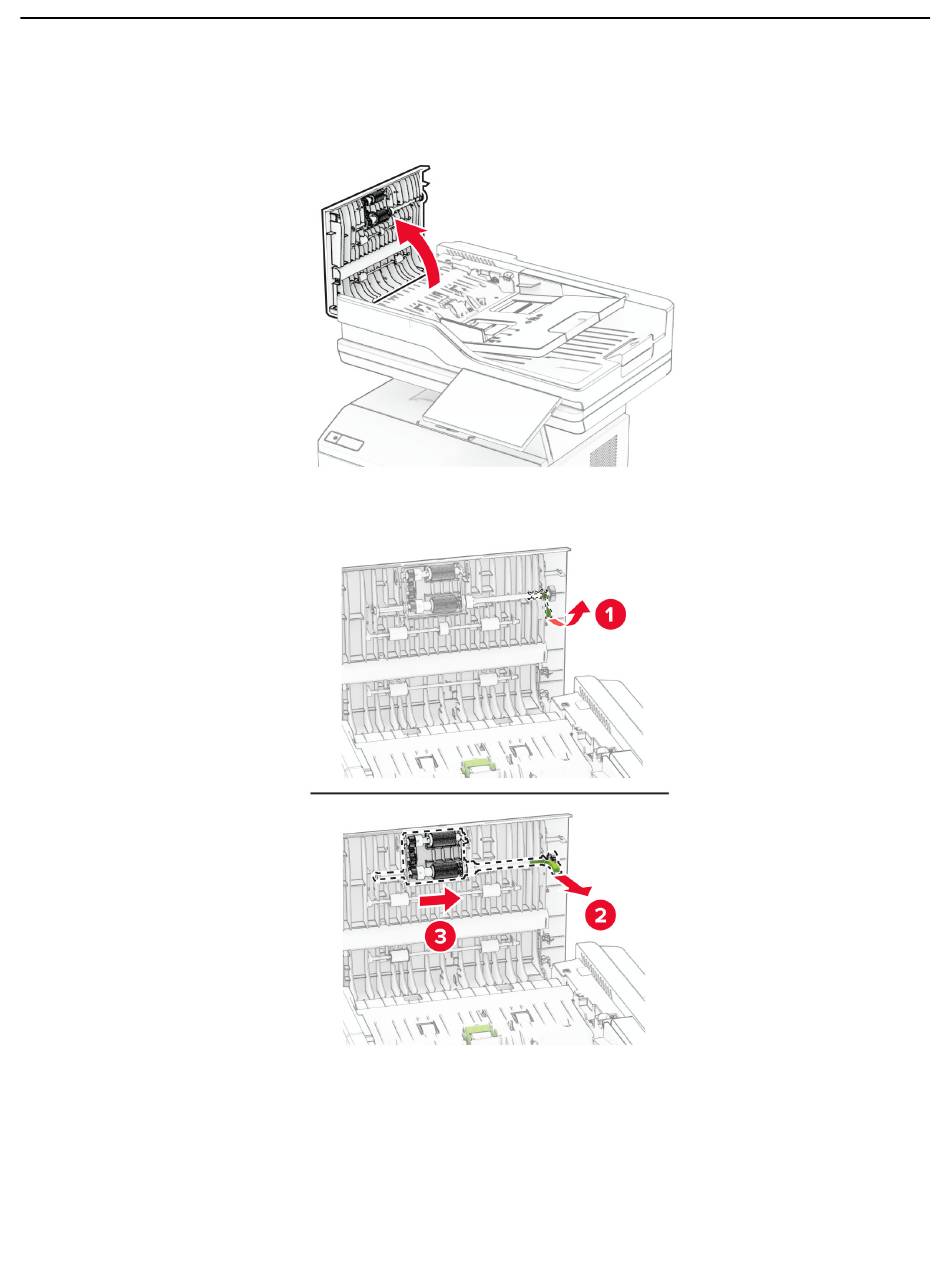 1

2

3