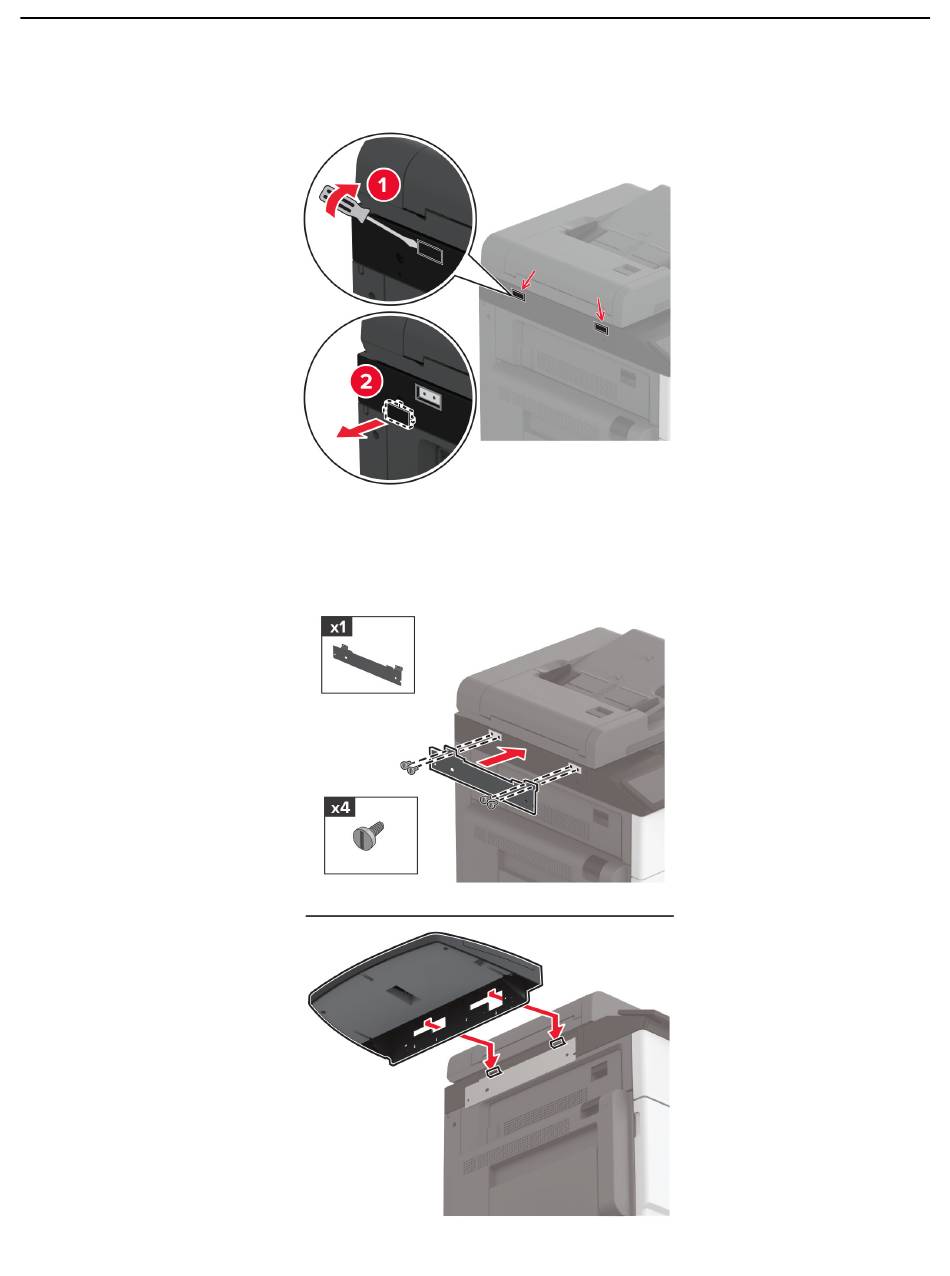 1

2

x1

x4