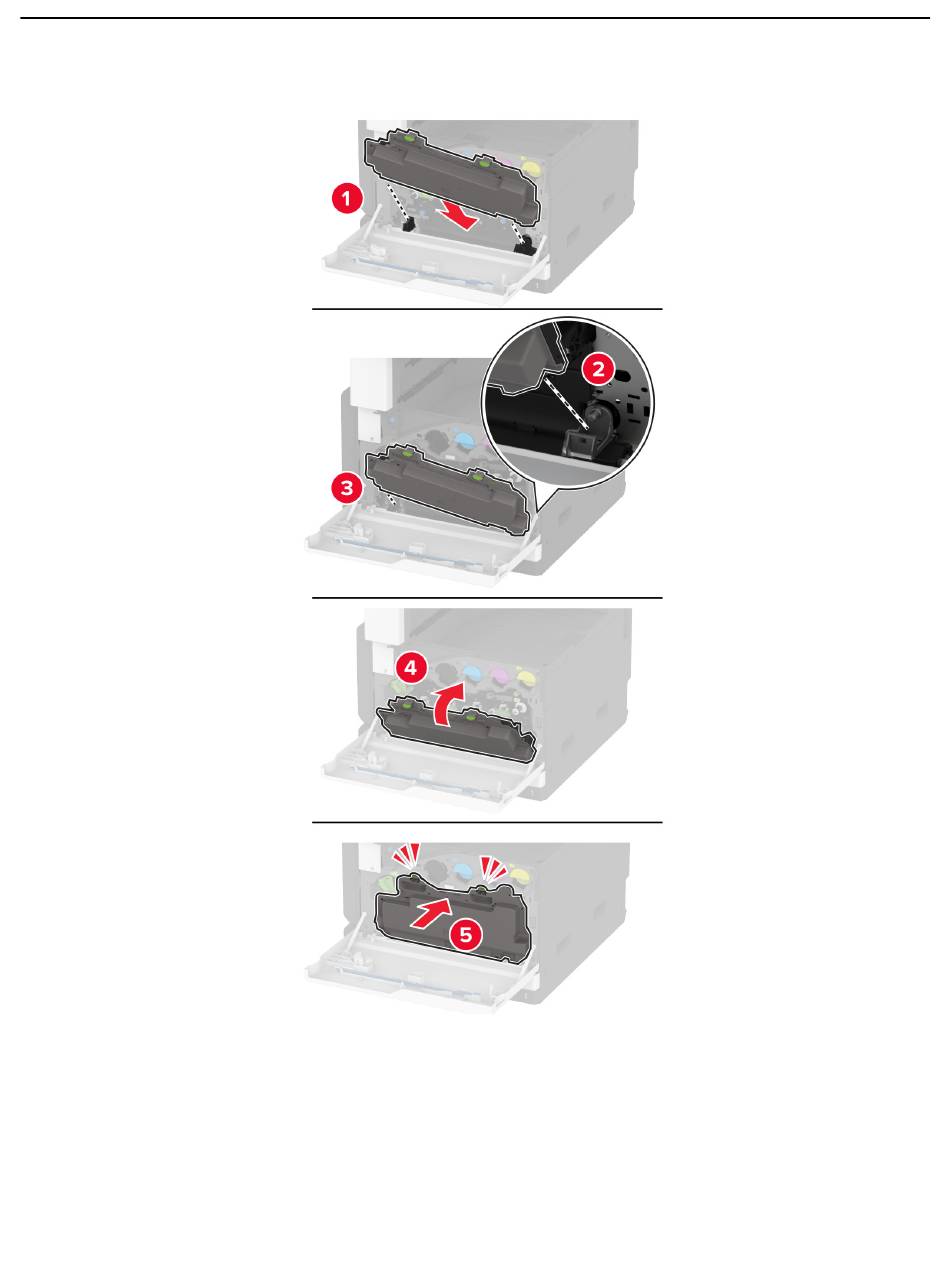 1

2

3

4

5