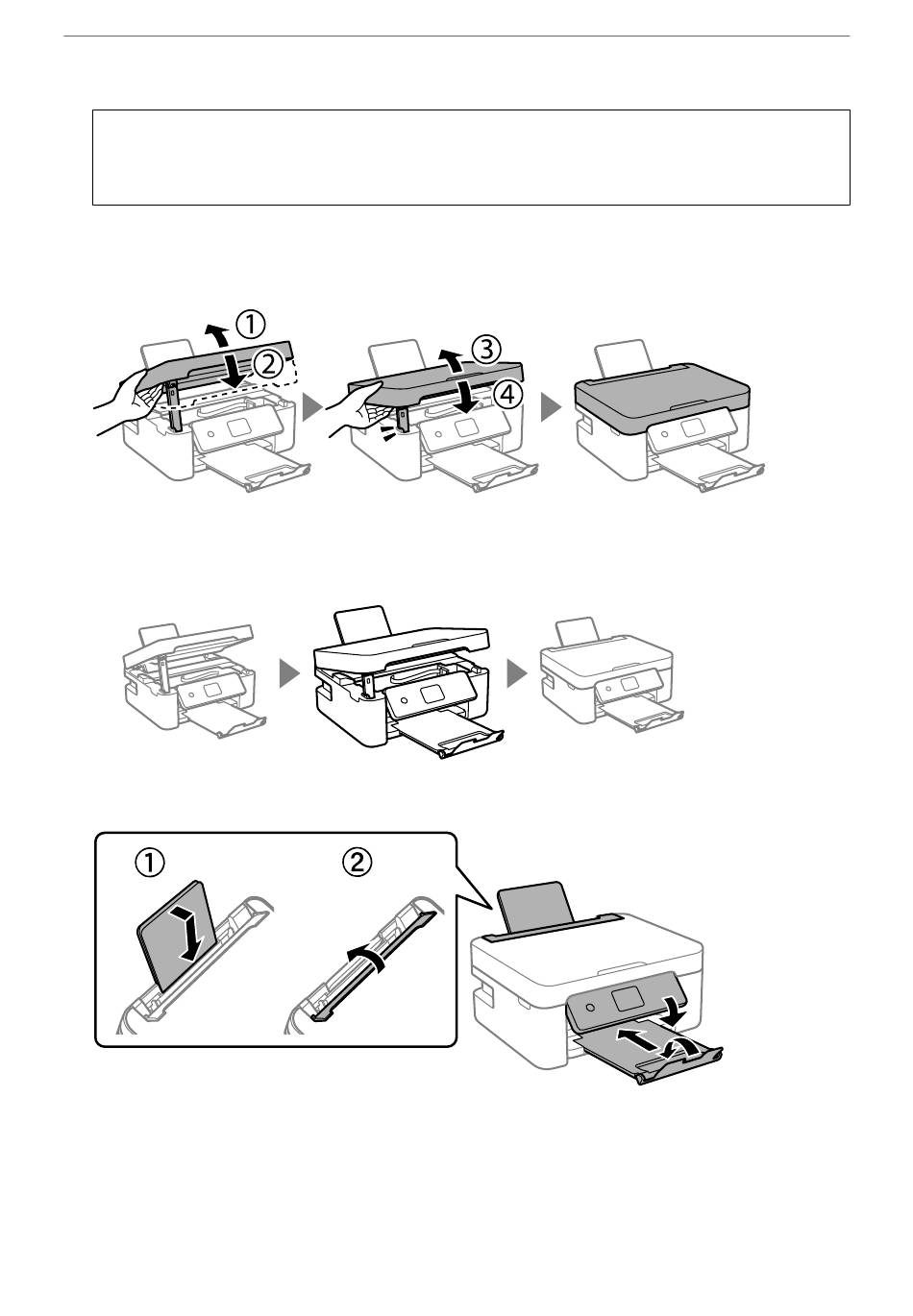 ①
②
③
④

①
②