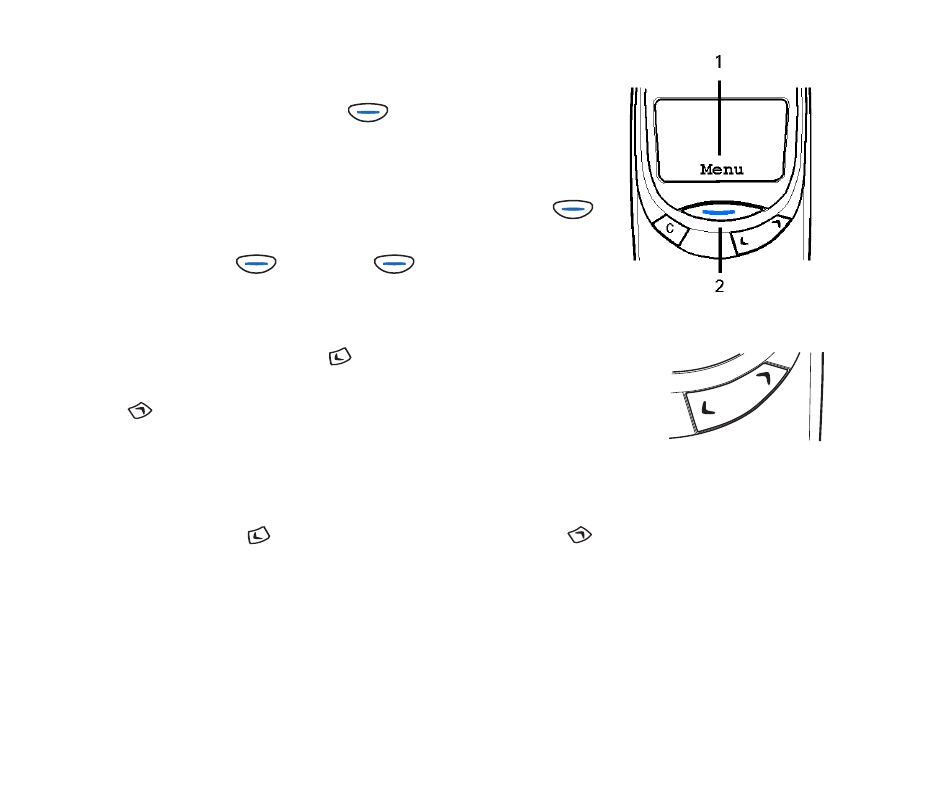 1

Menu

C

2