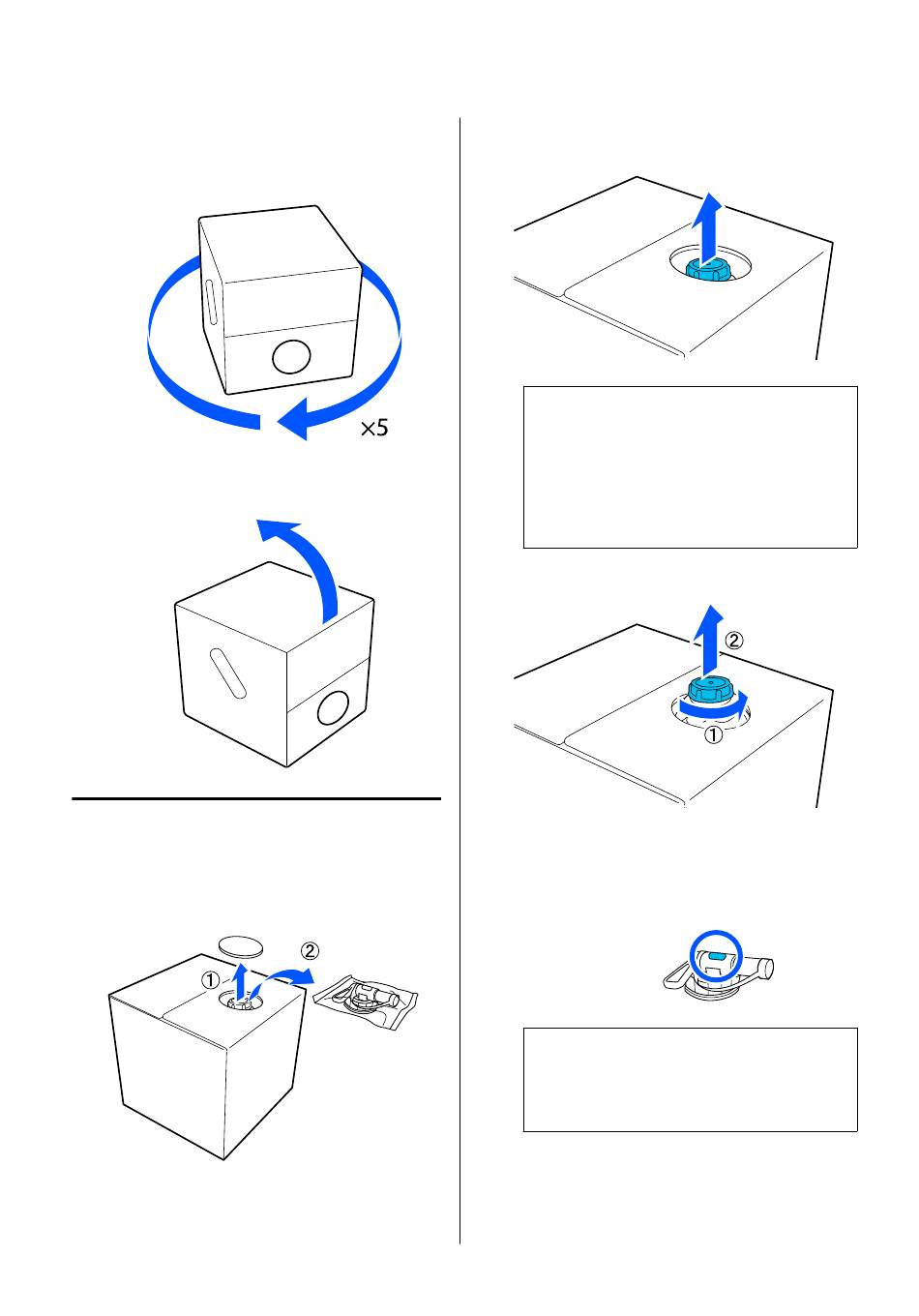 ×5

①

②

②

①