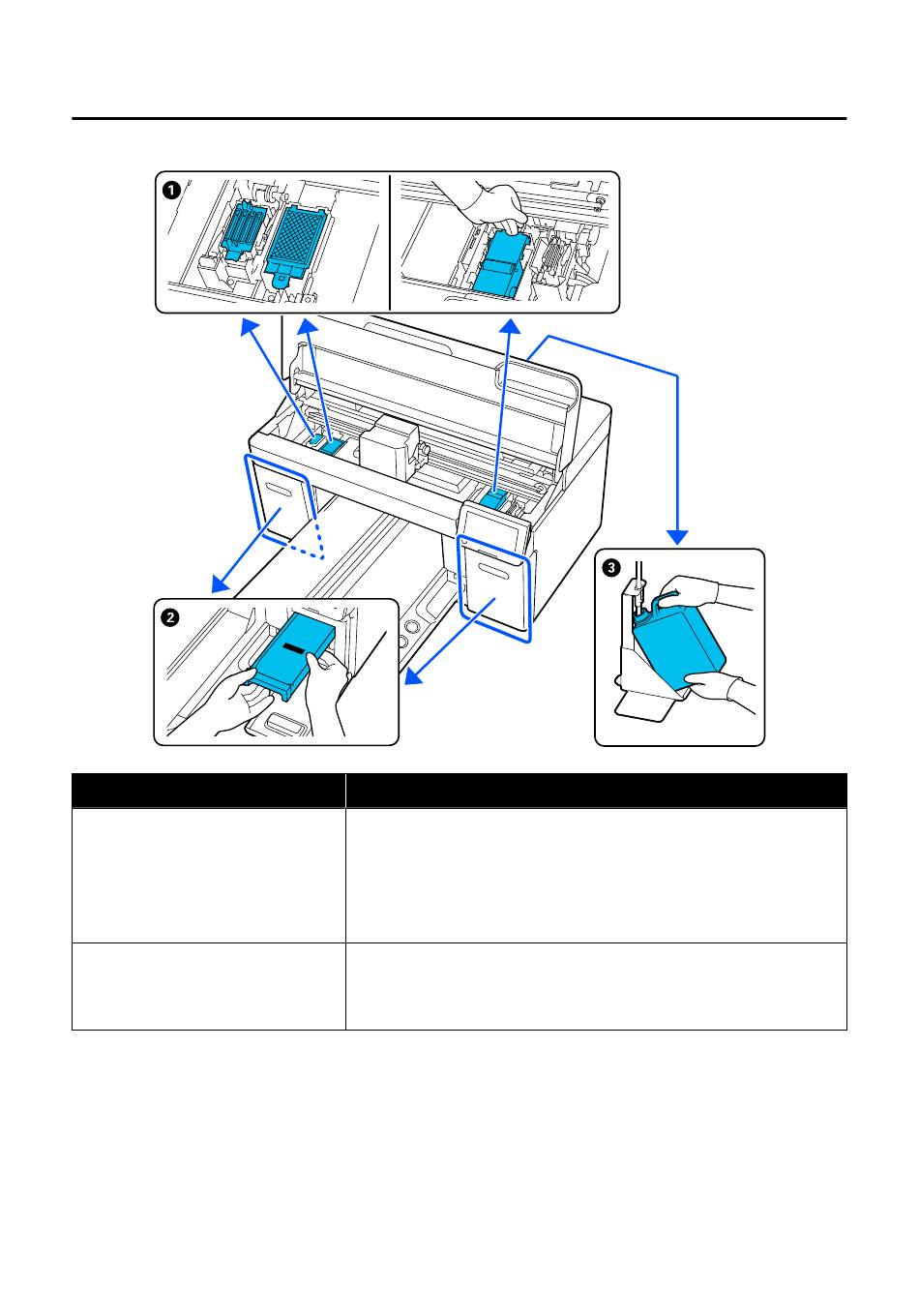 ❶

❷

❸