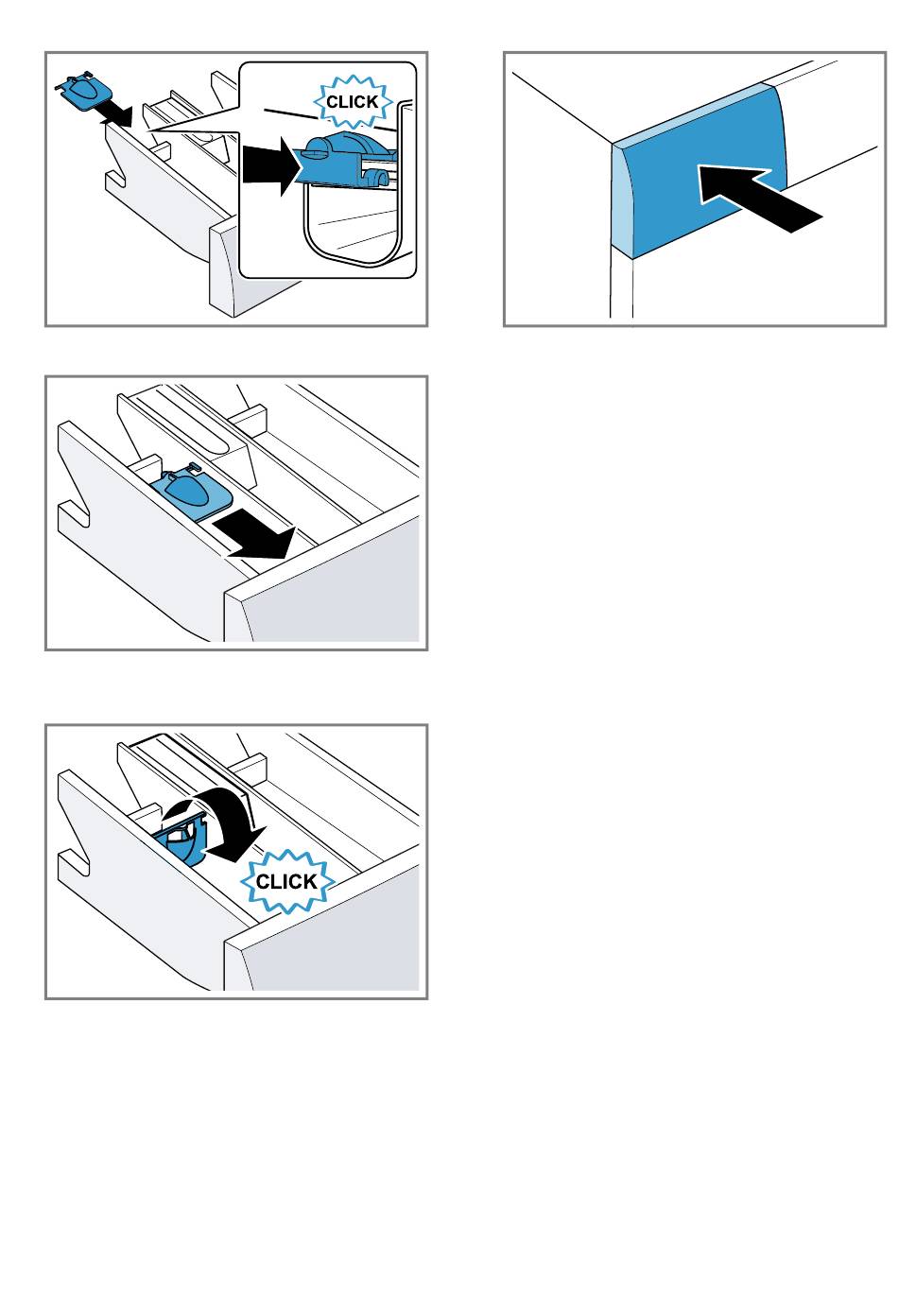 CLICK

CLICK