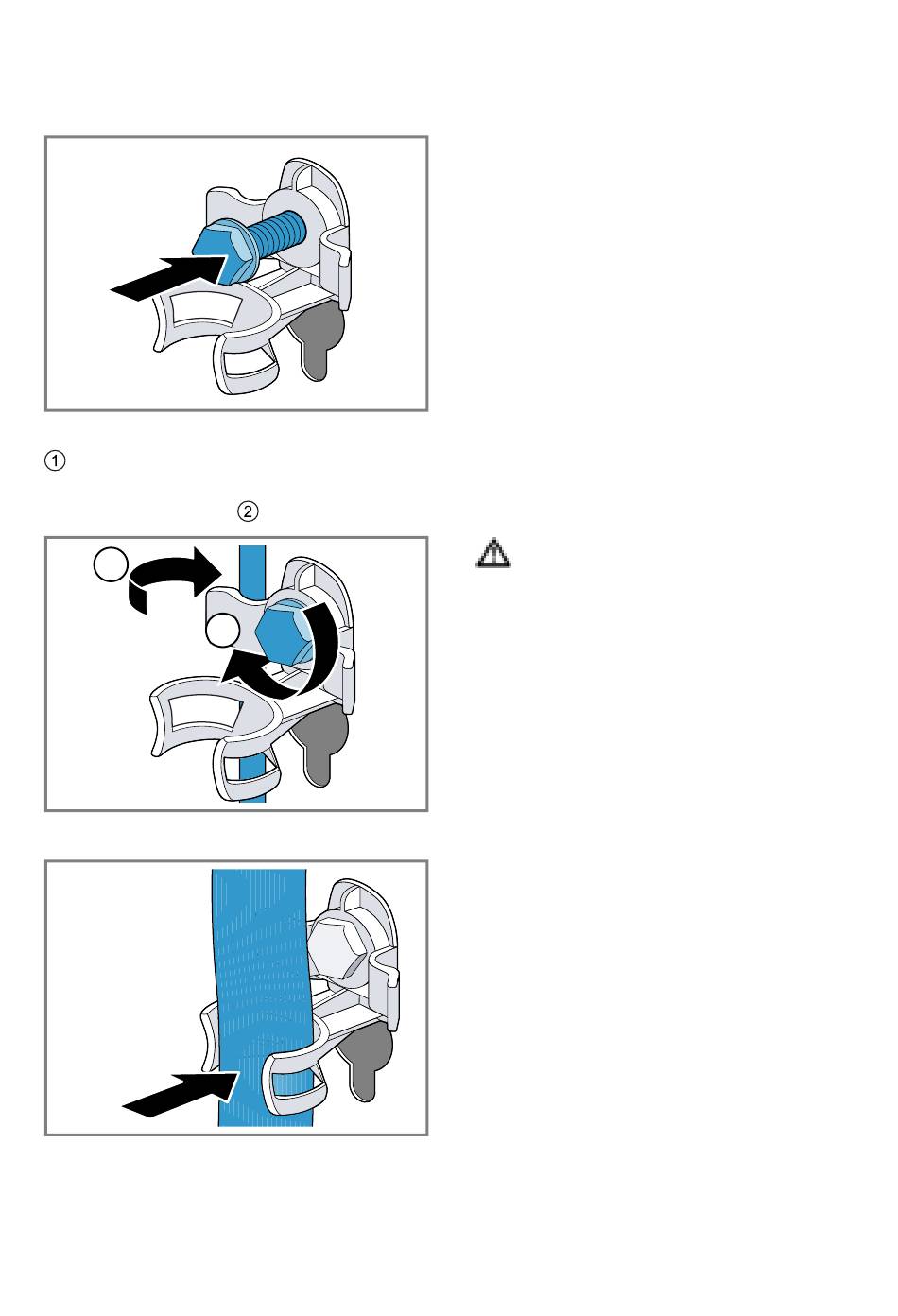 ①

②