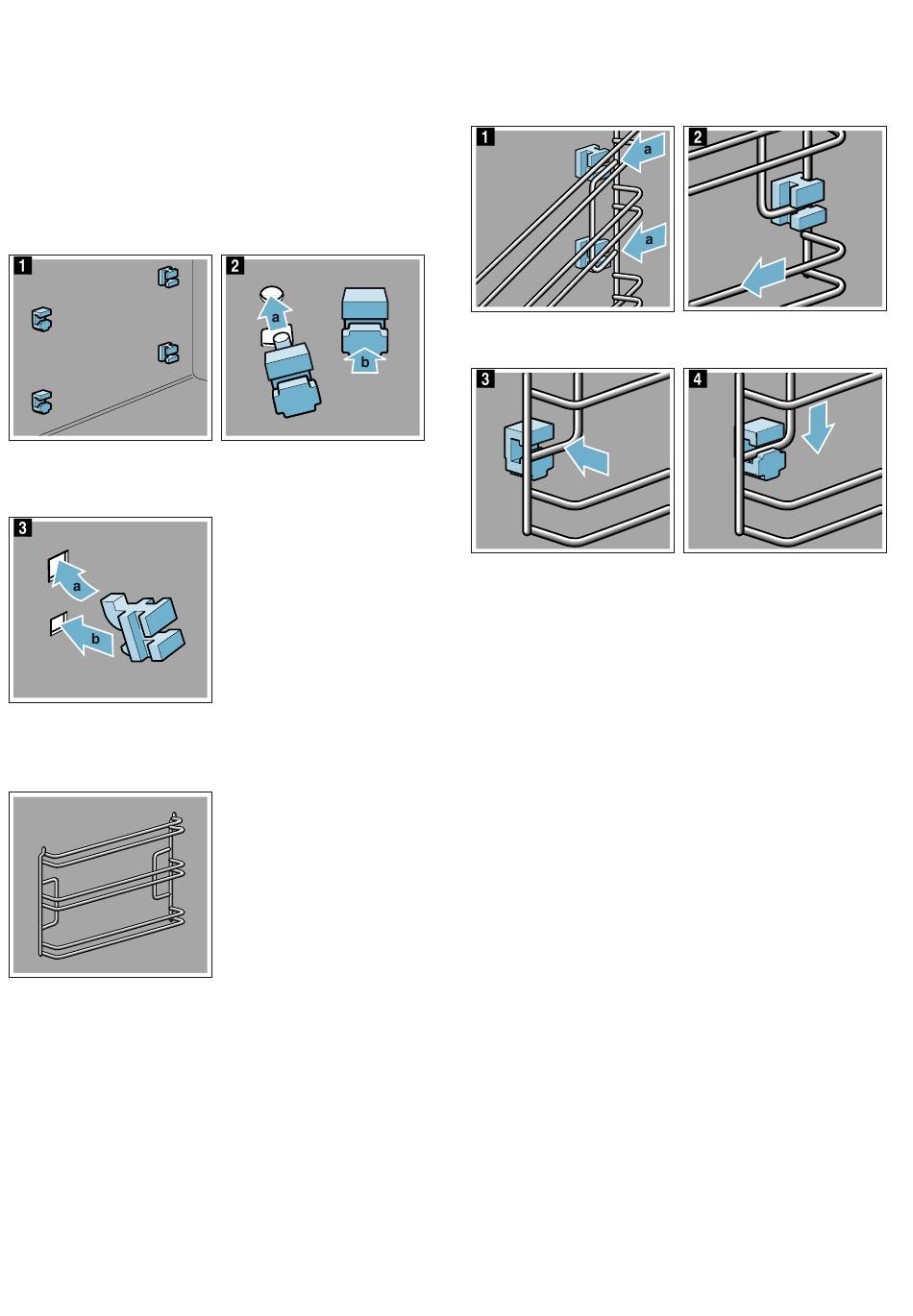 1

2

a

b

3

a

b

1

a

a

2

3

4