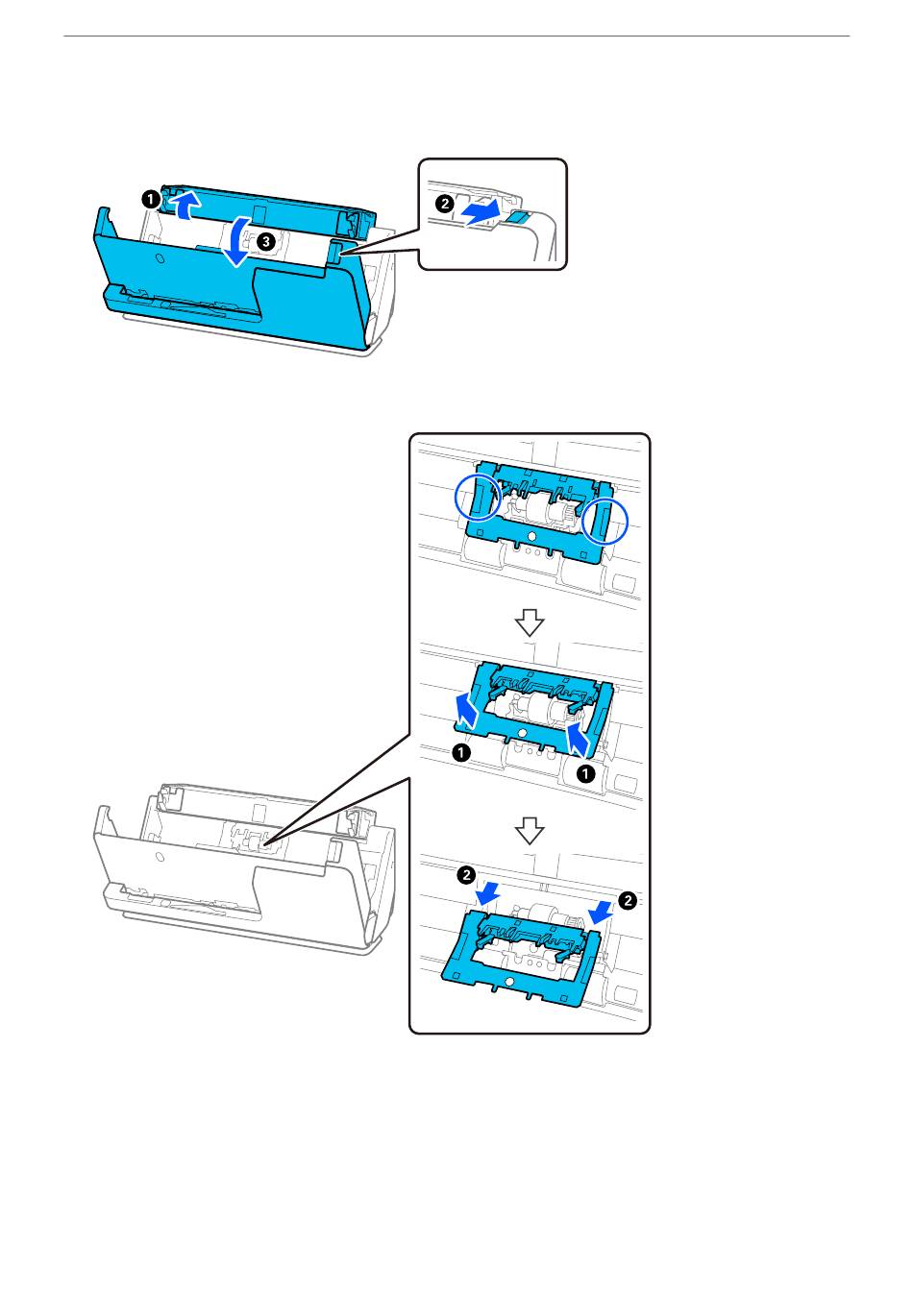 1
2
3
1
1
2
2