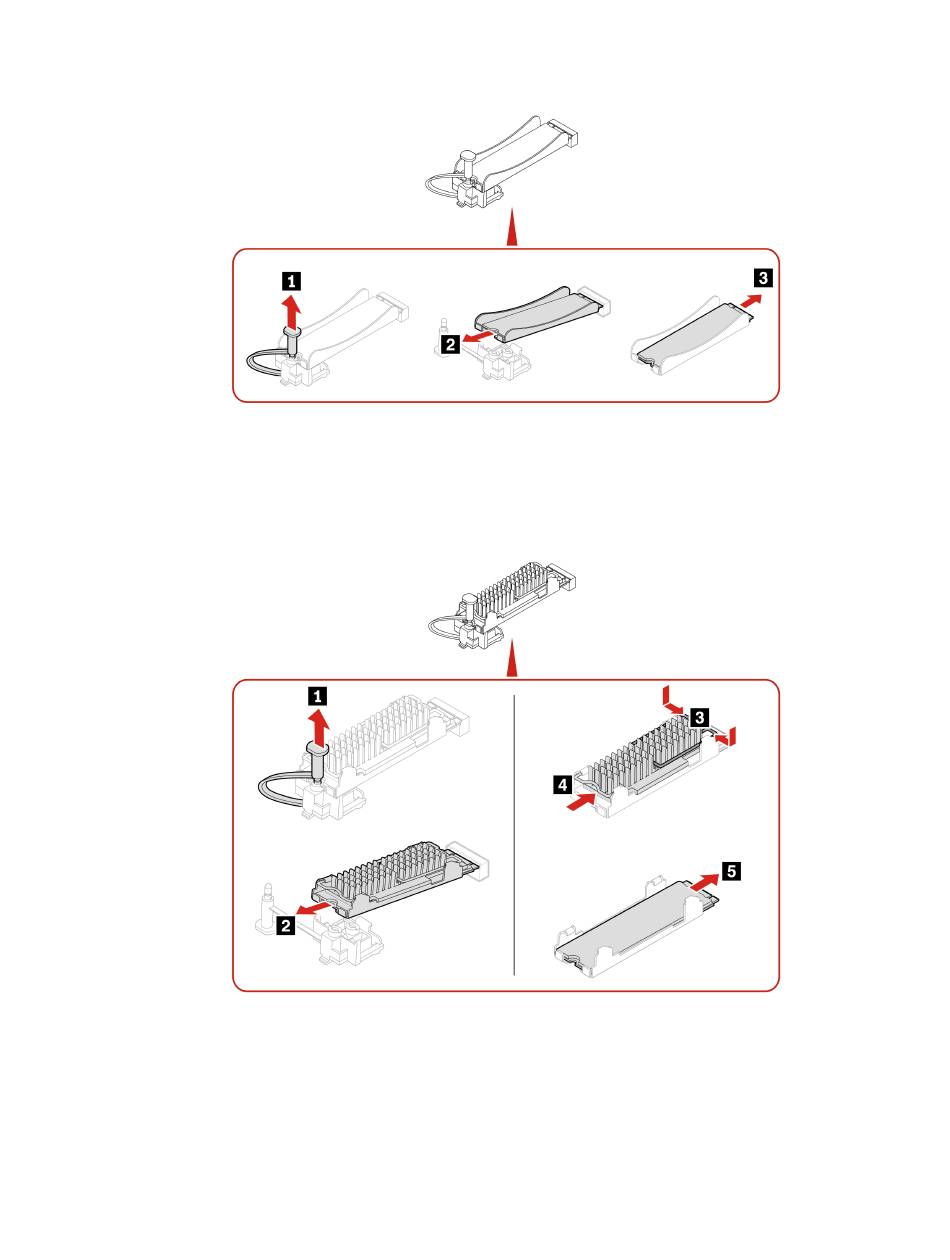 1
2
3

1
2
3
4
5