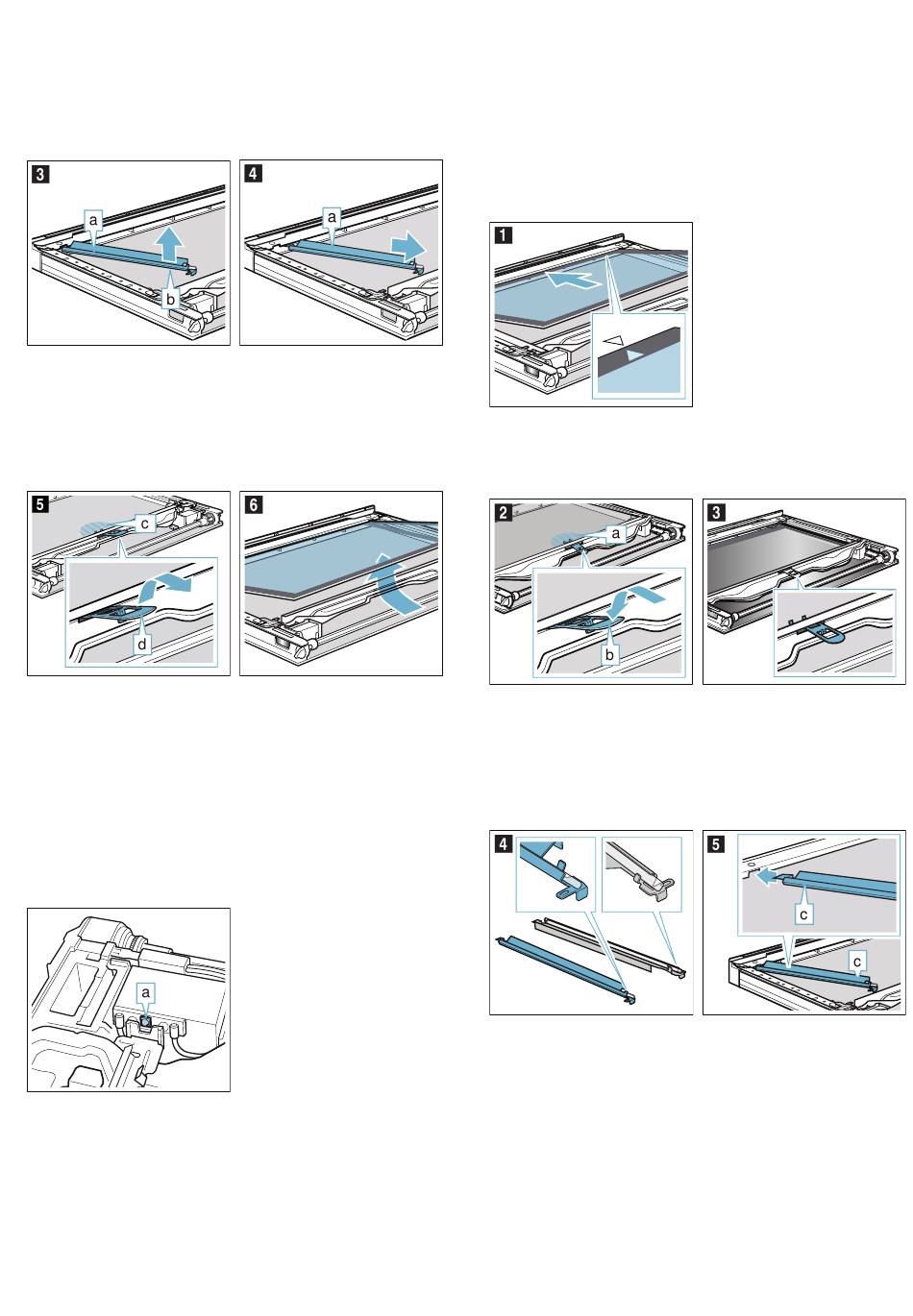 3
a
b

4
a

5
c
d

6

a

1

2
a
b

3

4

5
c
c