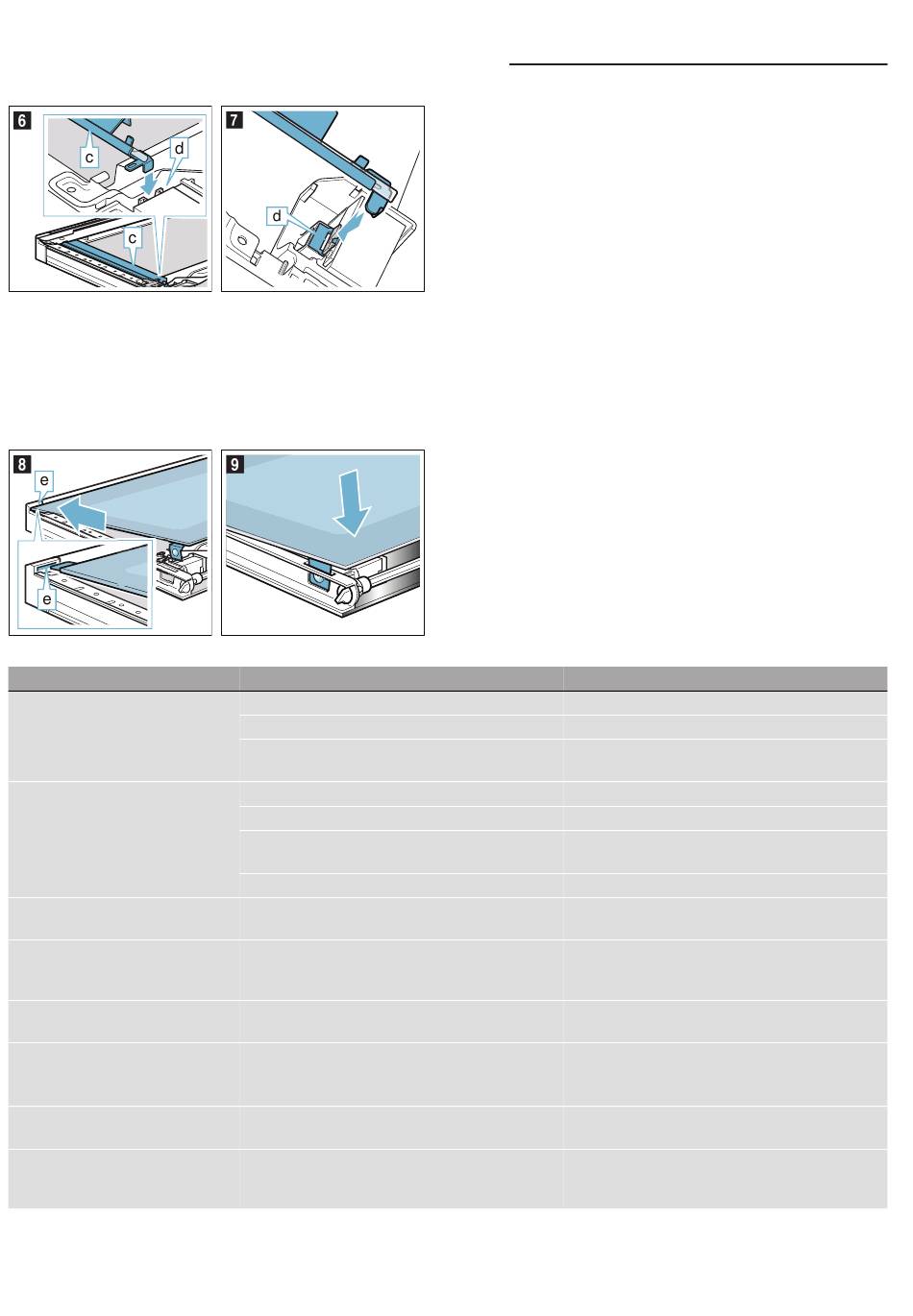 6

c

d

c

7

d

8

e

e

9