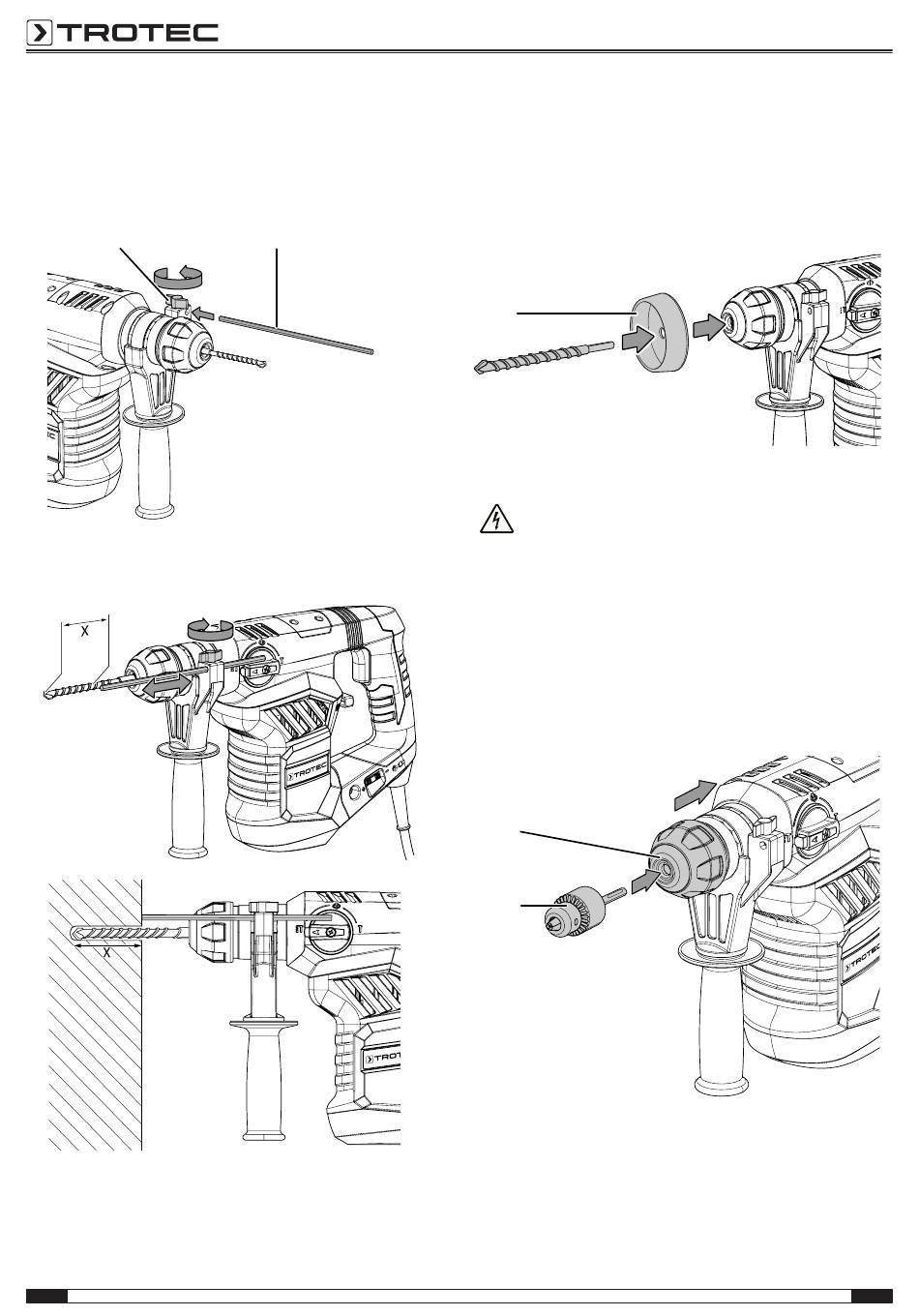 TROTEC

X

TROTEC

X

TROTEC

TROTEC