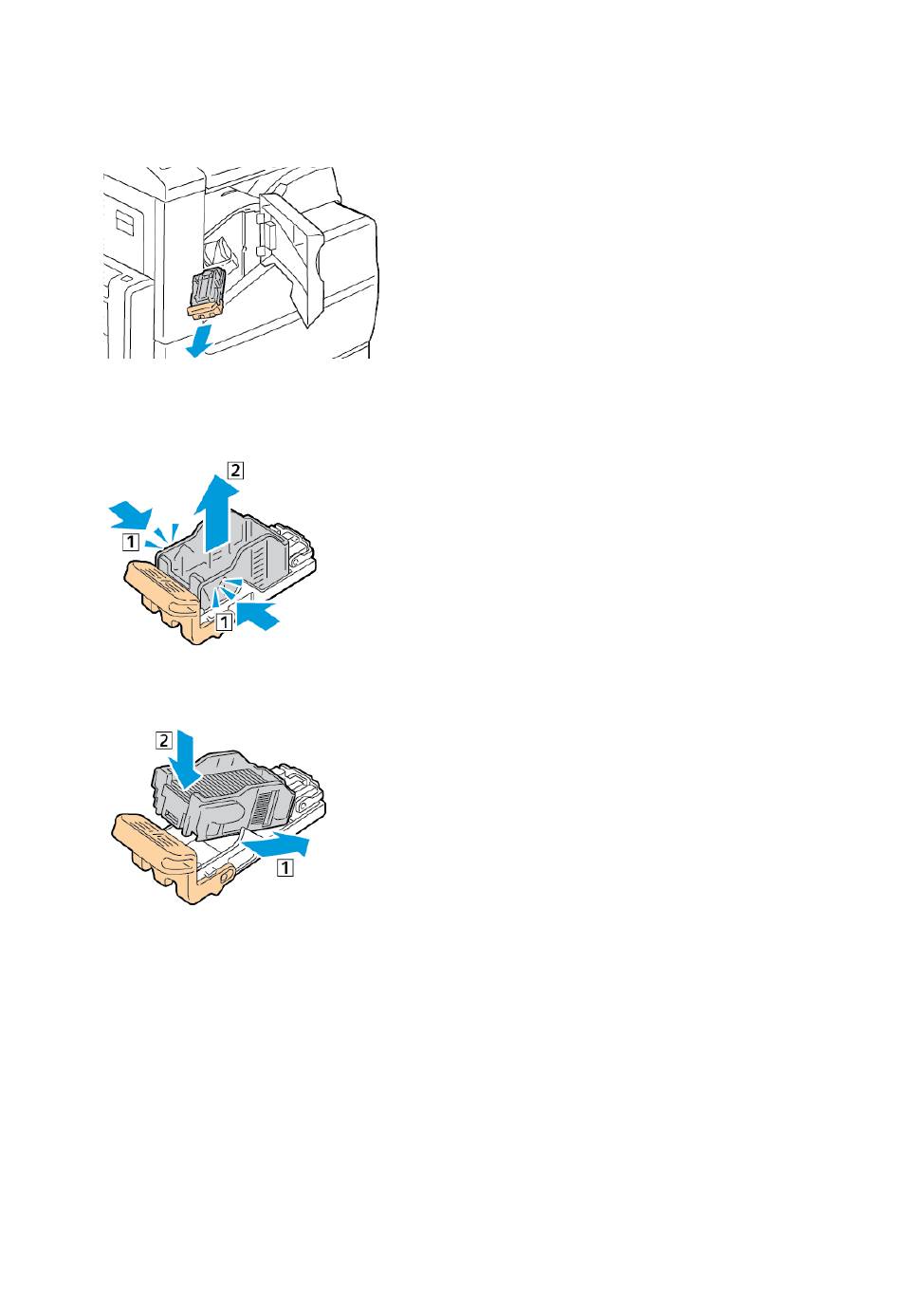 2
1
1
2
1