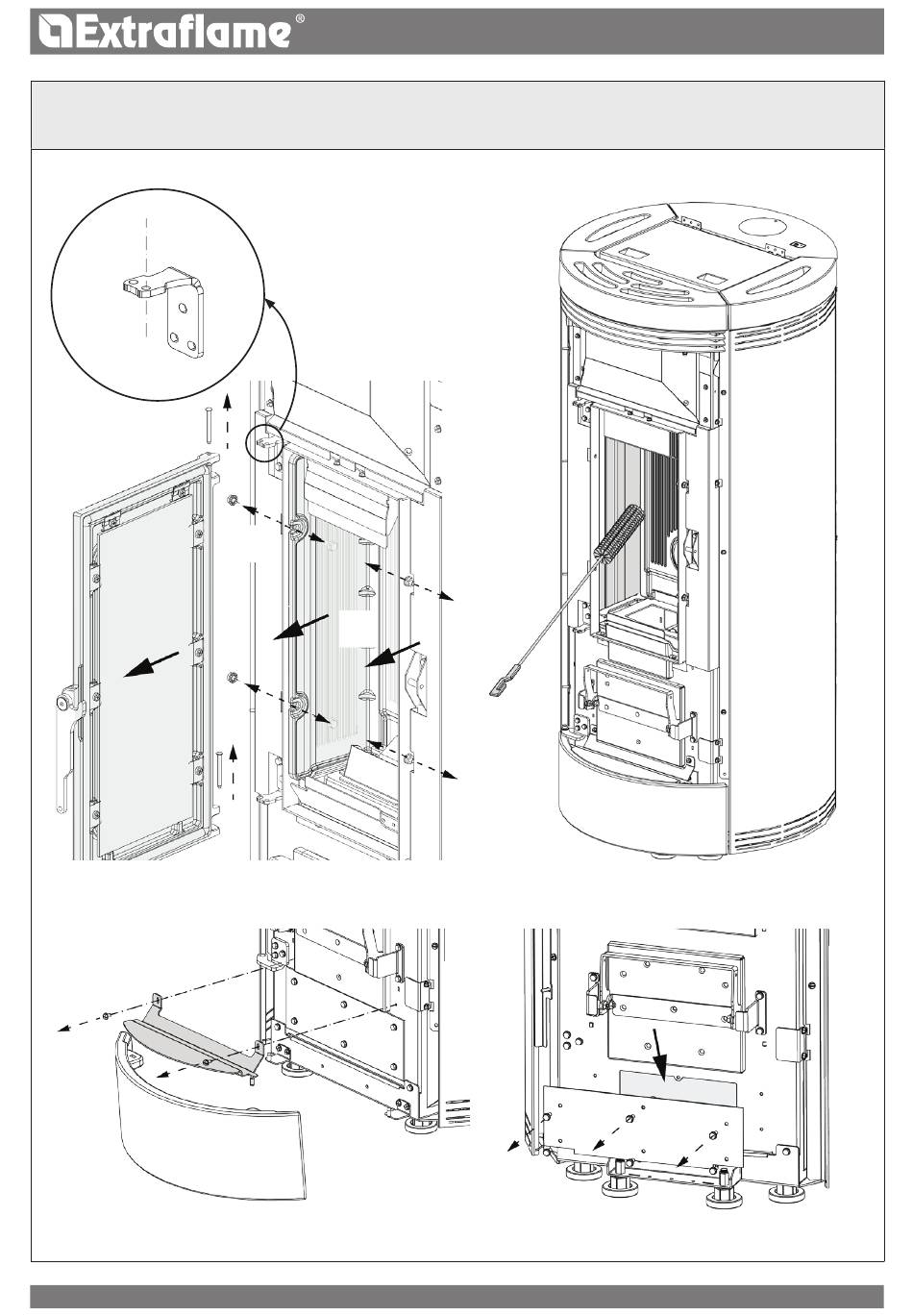 Extraflame®