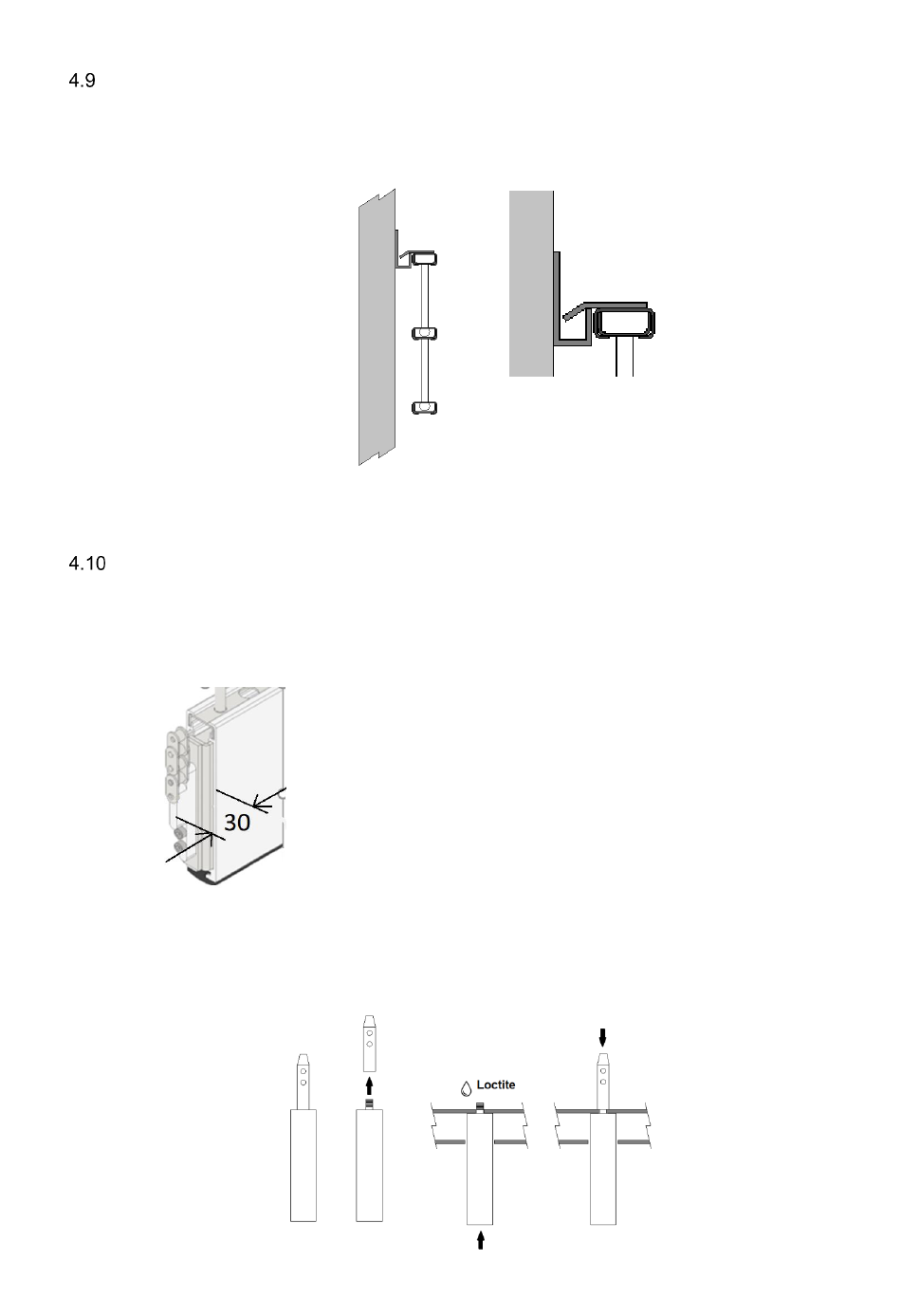 4.9

4.10

30

Loctite