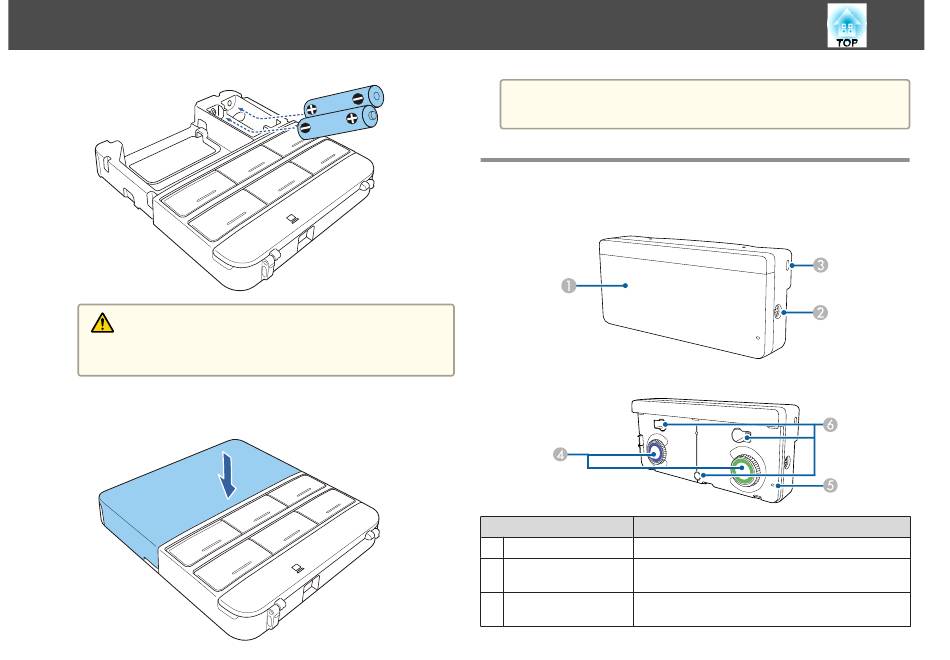 TOP