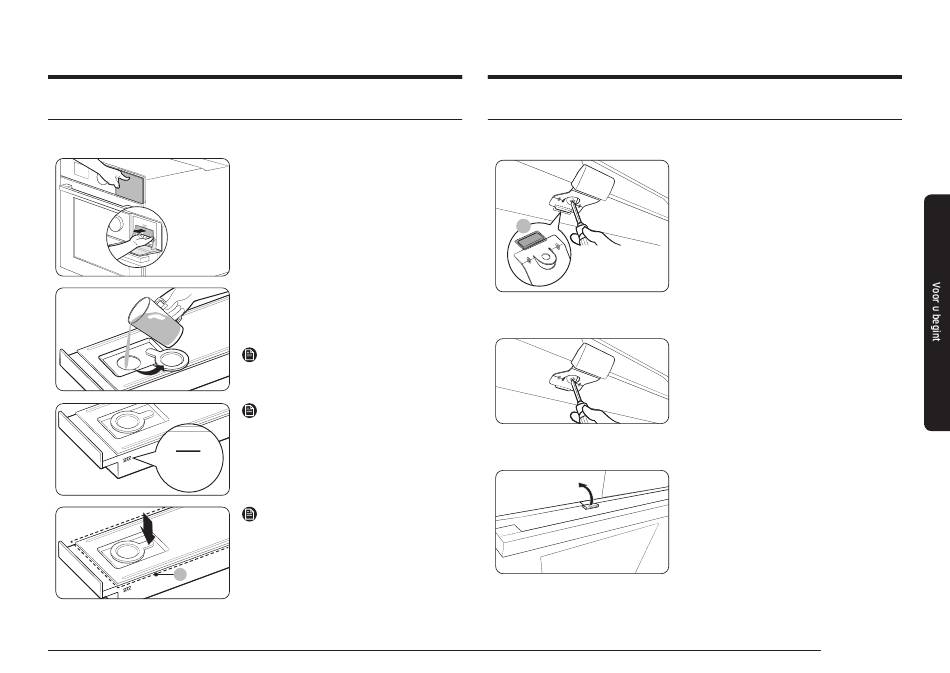 Voor u begint