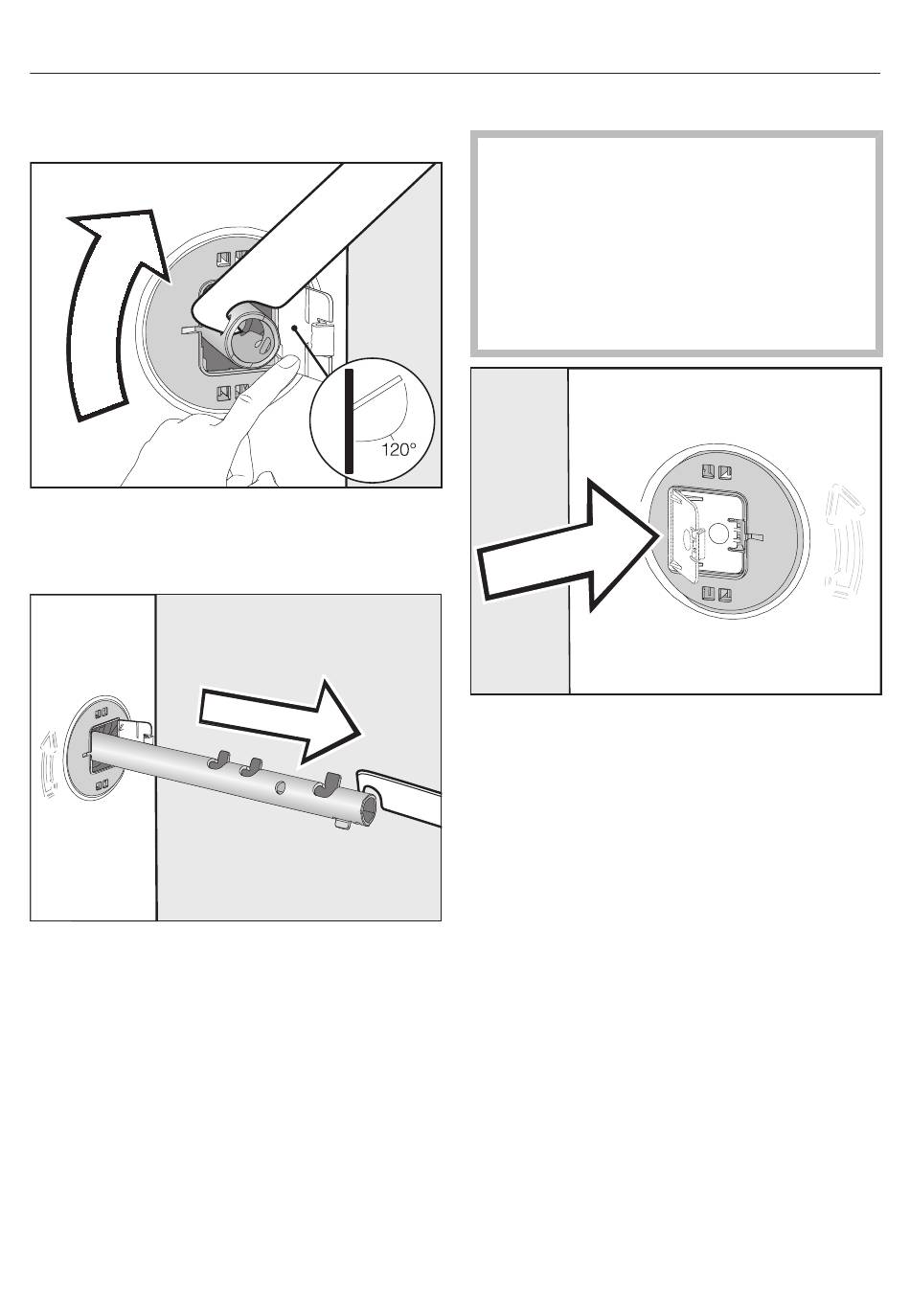 120°